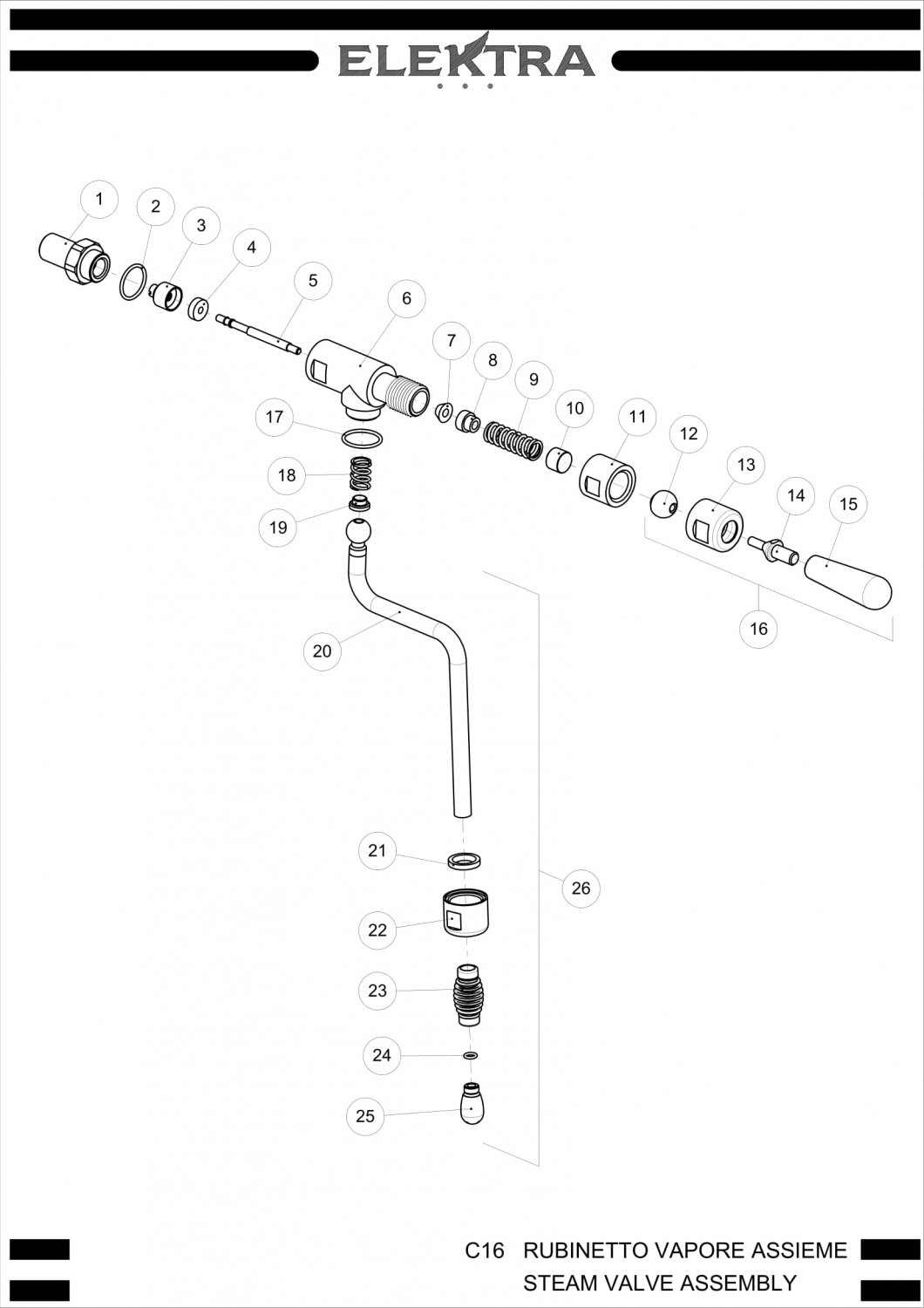 ELEKTRA

1
2
3
4
5
6
7
8
9
10
11
12
13
14
15
16
17
18
19
20
21
22
23
24
25
26

C16 RUBINETTO VAPORE ASSIEME
STEAM VALVE ASSEMBLY