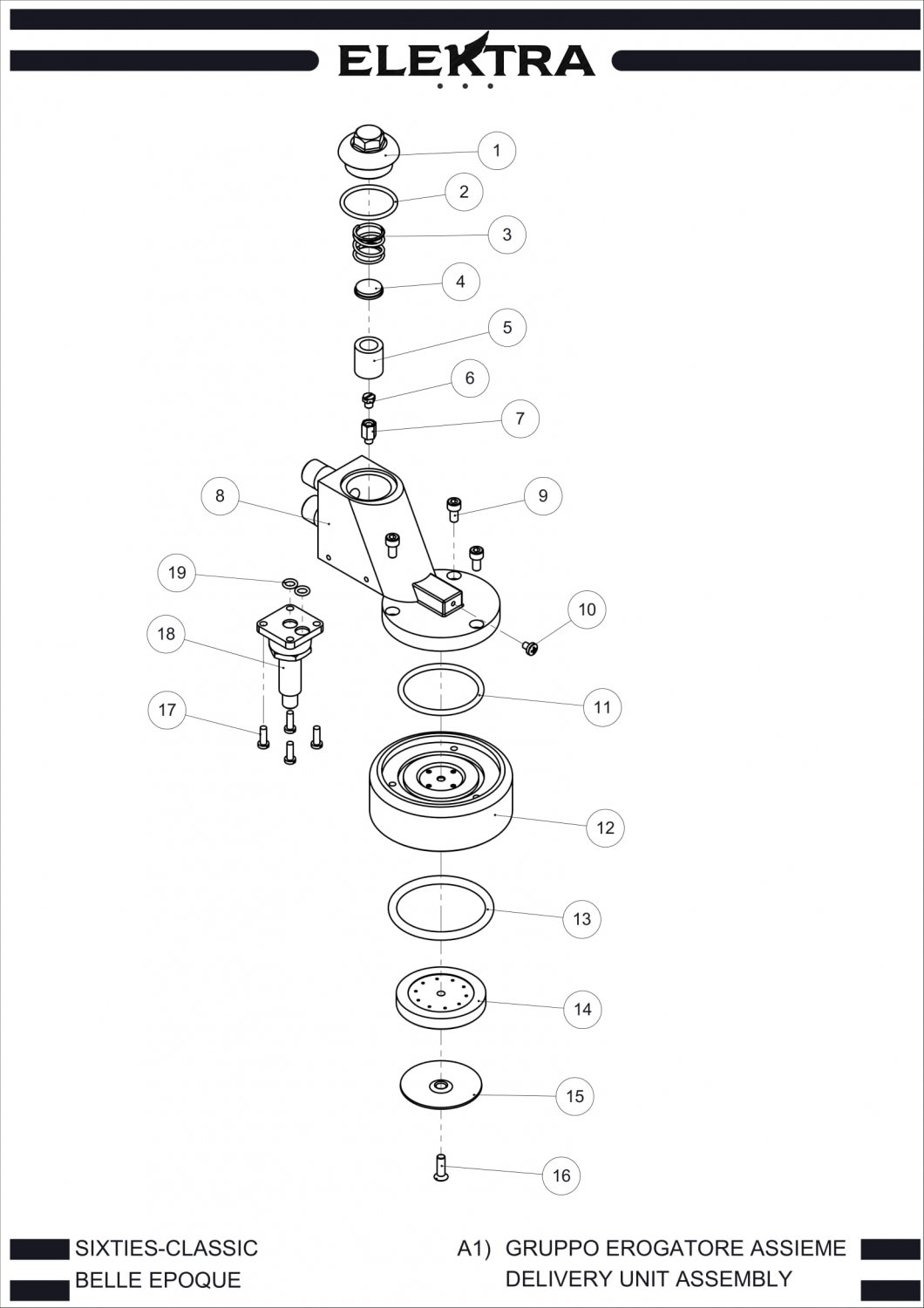 ELEKTRA

1
2
3
4
5
6
7
8
9
19
10
18
11
17
12
13
14
15
16

SIXTIES-CLASSIC
BELLE EPOQUE

A1) GRUPPO EROGATORE ASSIEME
DELIVERY UNIT ASSEMBLY