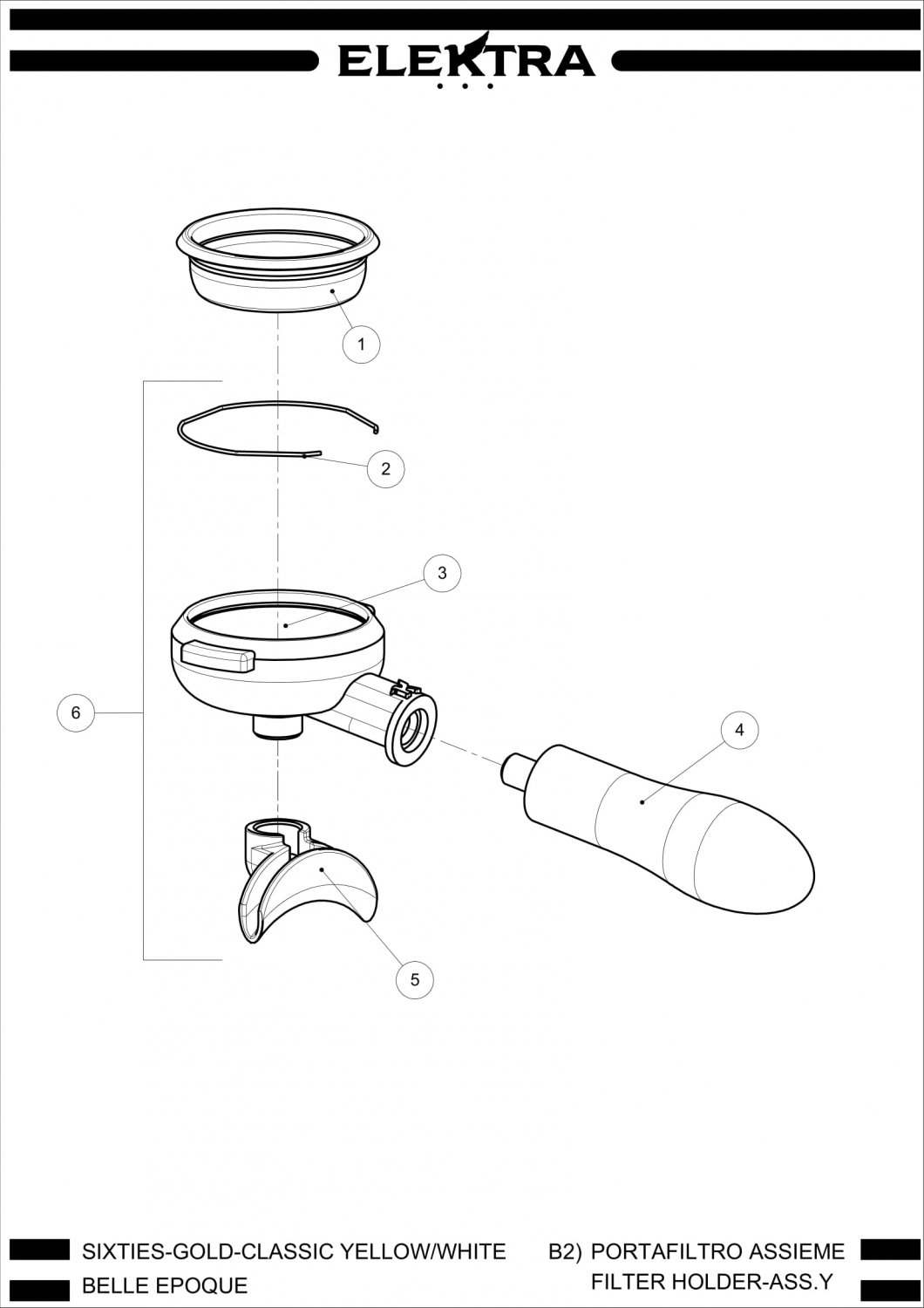 ELEKTRA

1

2

3

6

4

5

SIXTIES-GOLD-CLASSIC YELLOW/WHITE
BELLE EPOQUE

B2) PORTAFILTRO ASSIEME
FILTER HOLDER-ASS.Y