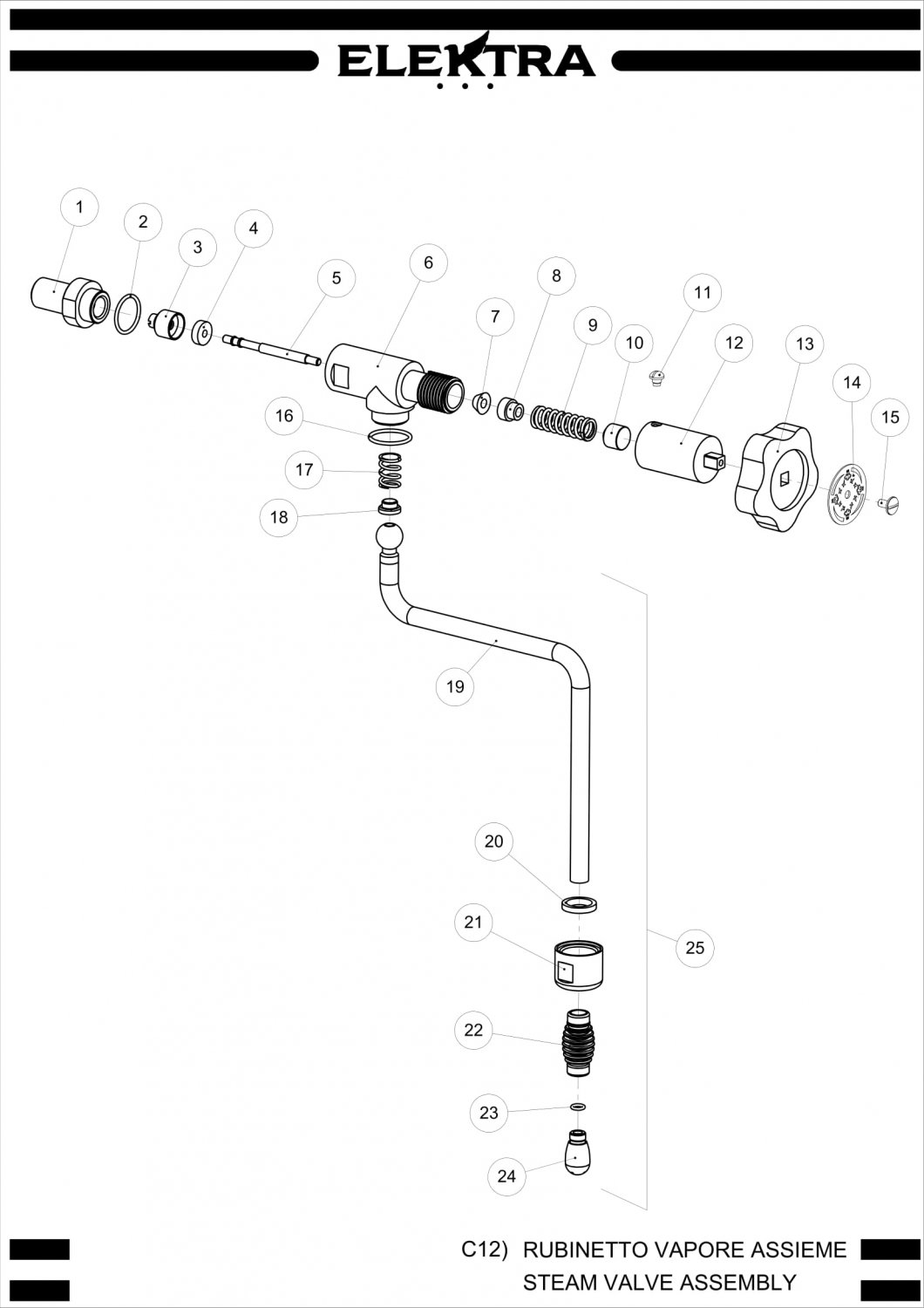 ELEKTRA

1
2
3
4
5
6
7
8
9
10
11
12
13
14
15
16
17
18
19
20
21
22
23
24
25

C12) RUBINETTO VAPORE ASSIEME
STEAM VALVE ASSEMBLY