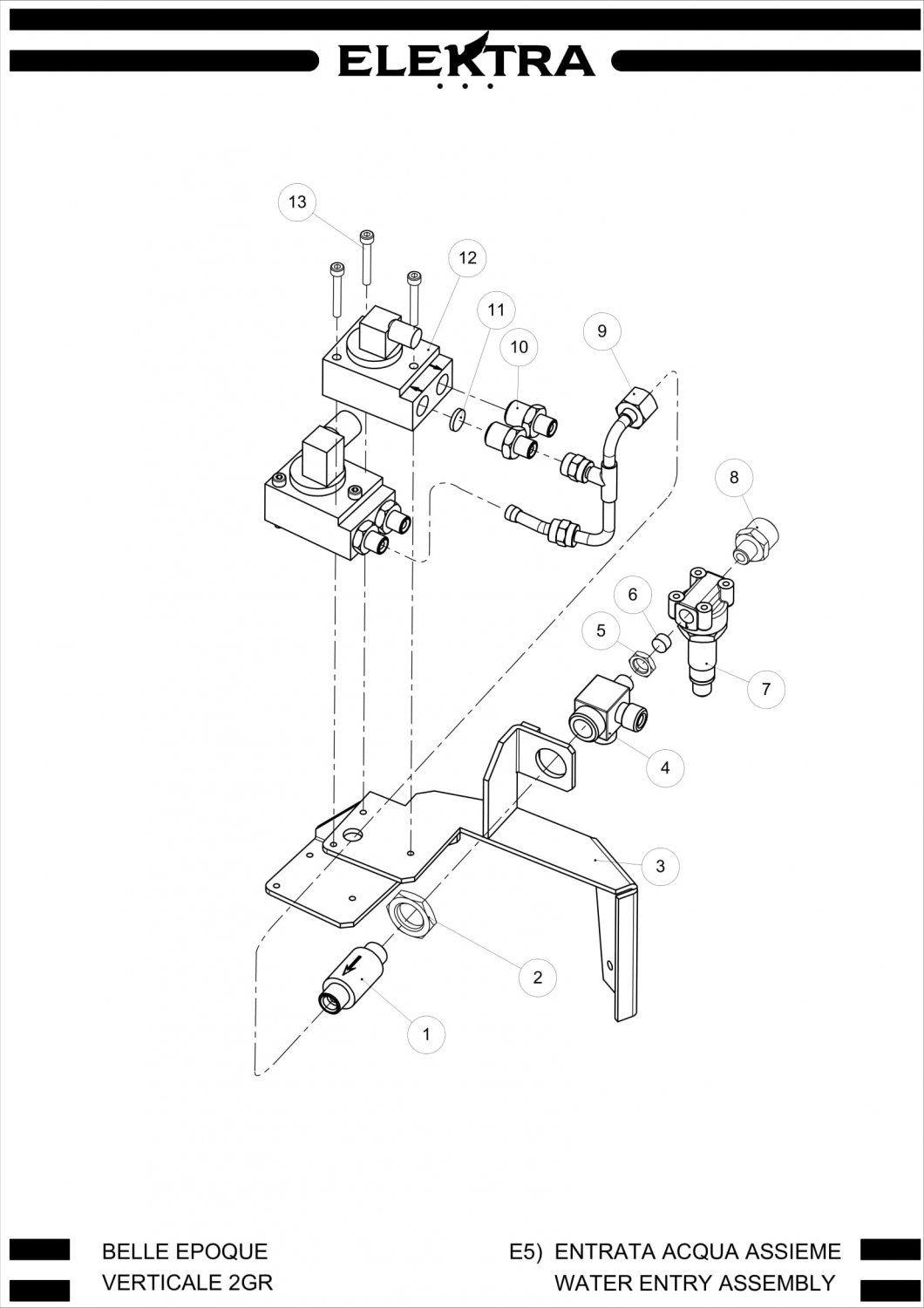 ELEKTRA

13
12
11
10
9
8
6
5
7
4
3
2
1

BELLE EPOQUE
VERTICALE 2GR

E5) ENTRATA ACQUA ASSIEME
WATER ENTRY ASSEMBLY