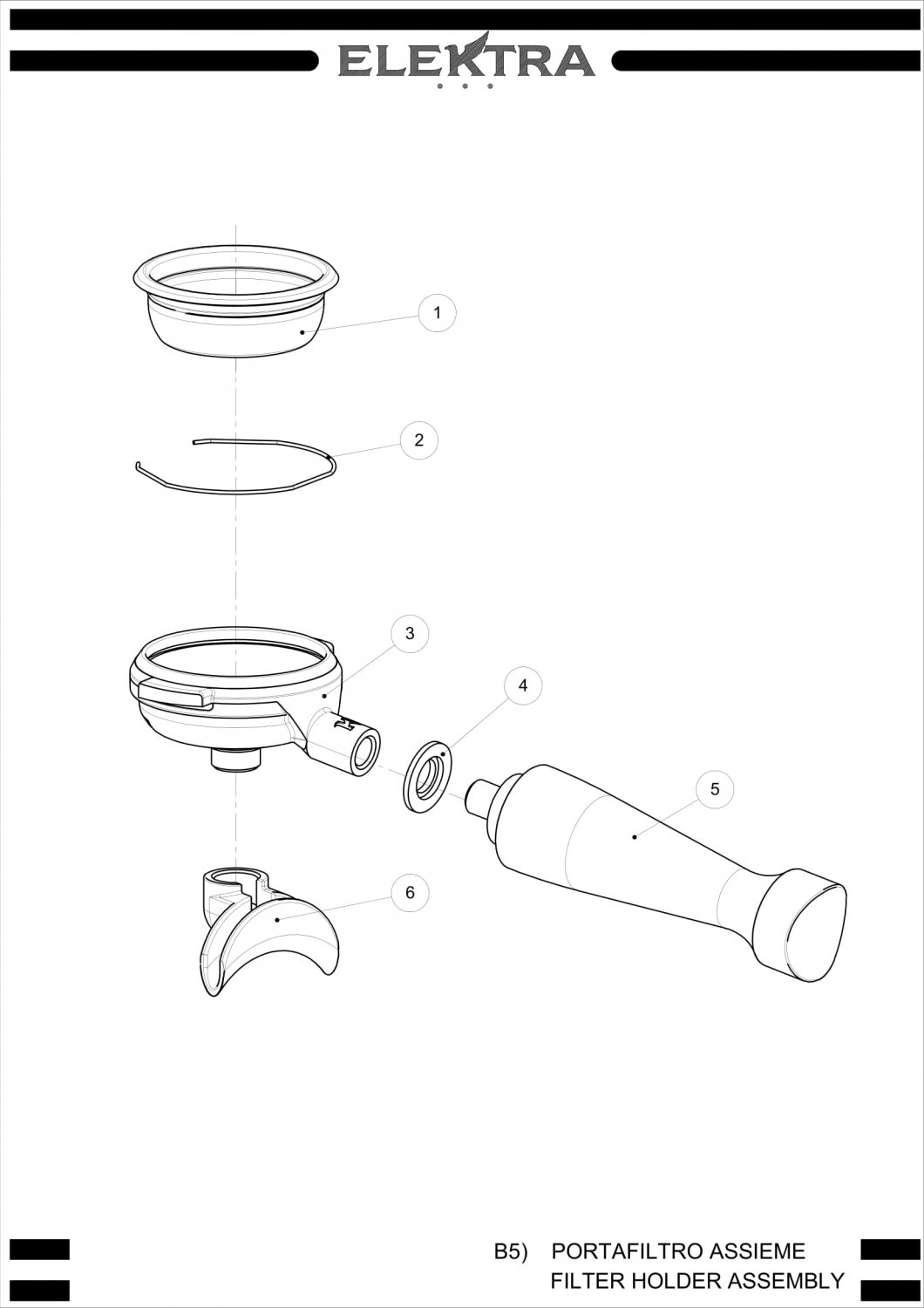 ELEKTRA

1

2

3

4

5

6

B5) PORTAFILTRO ASSIEME
FILTER HOLDER ASSEMBLY