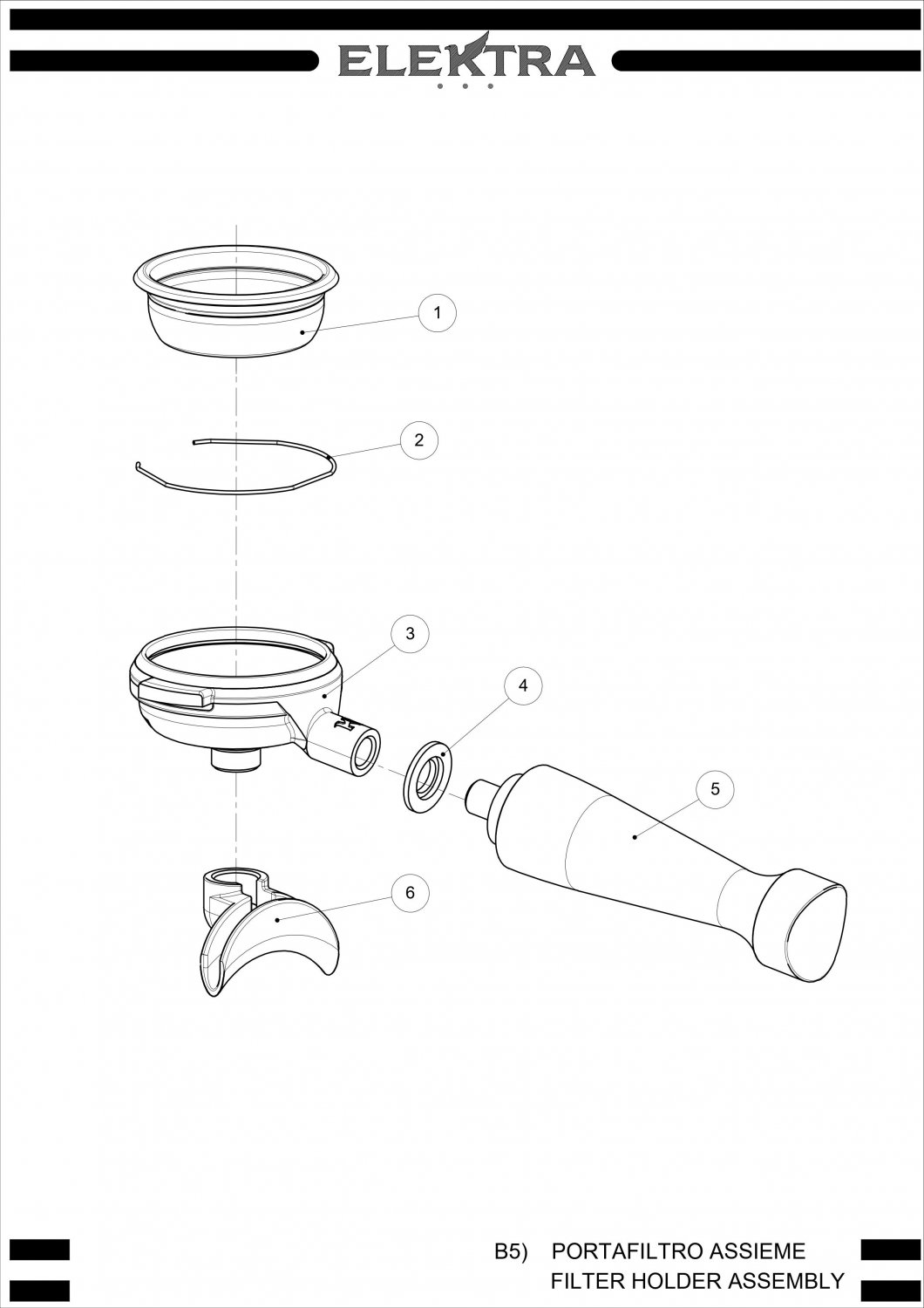 ELEKTRA

1

2

3

4

5

6

B5) PORTAFILTRO ASSIEME
FILTER HOLDER ASSEMBLY