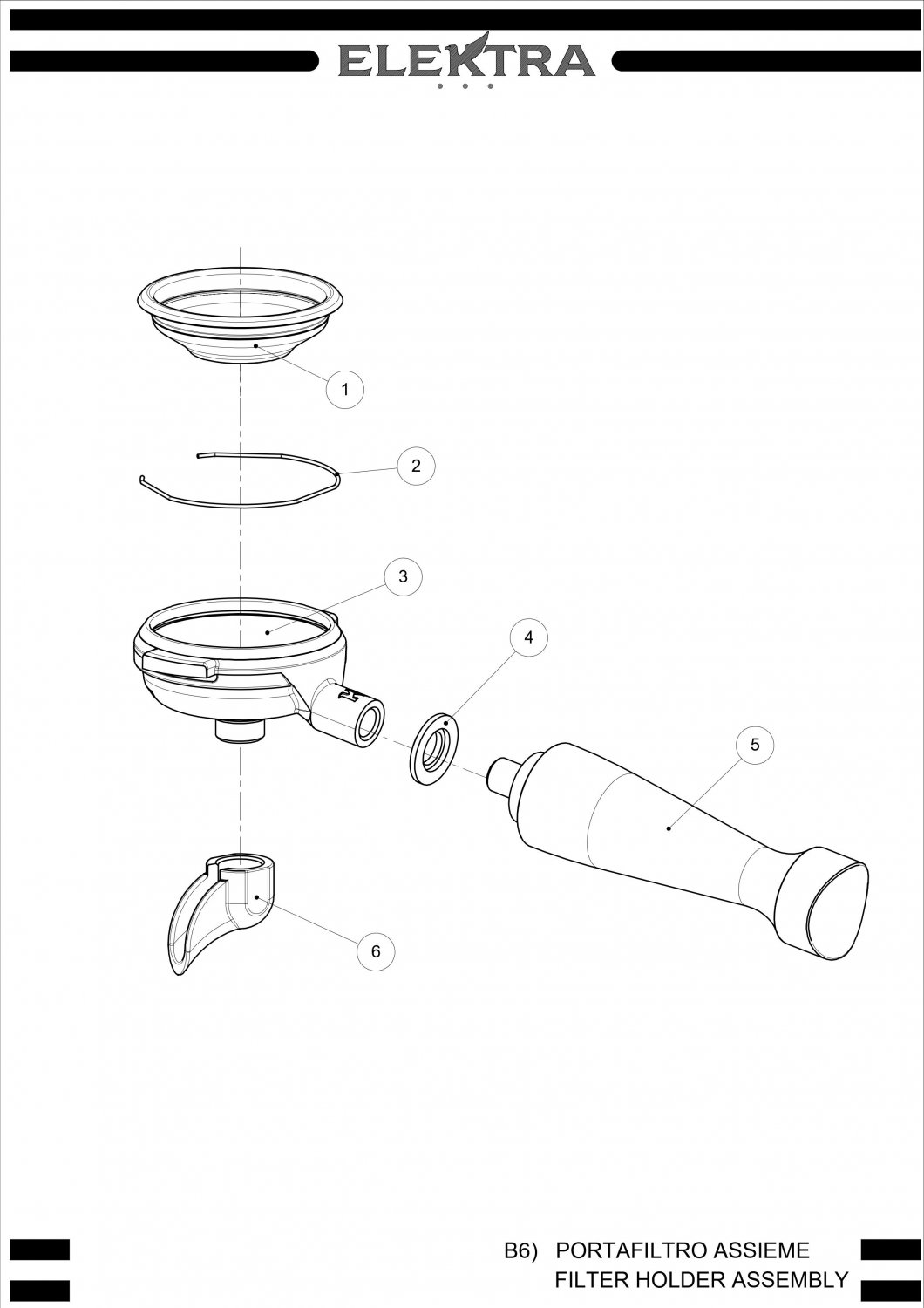 ELEKTRA

1

2

3

4

5

6

B6) PORTAFILTRO ASSIEME
FILTER HOLDER ASSEMBLY