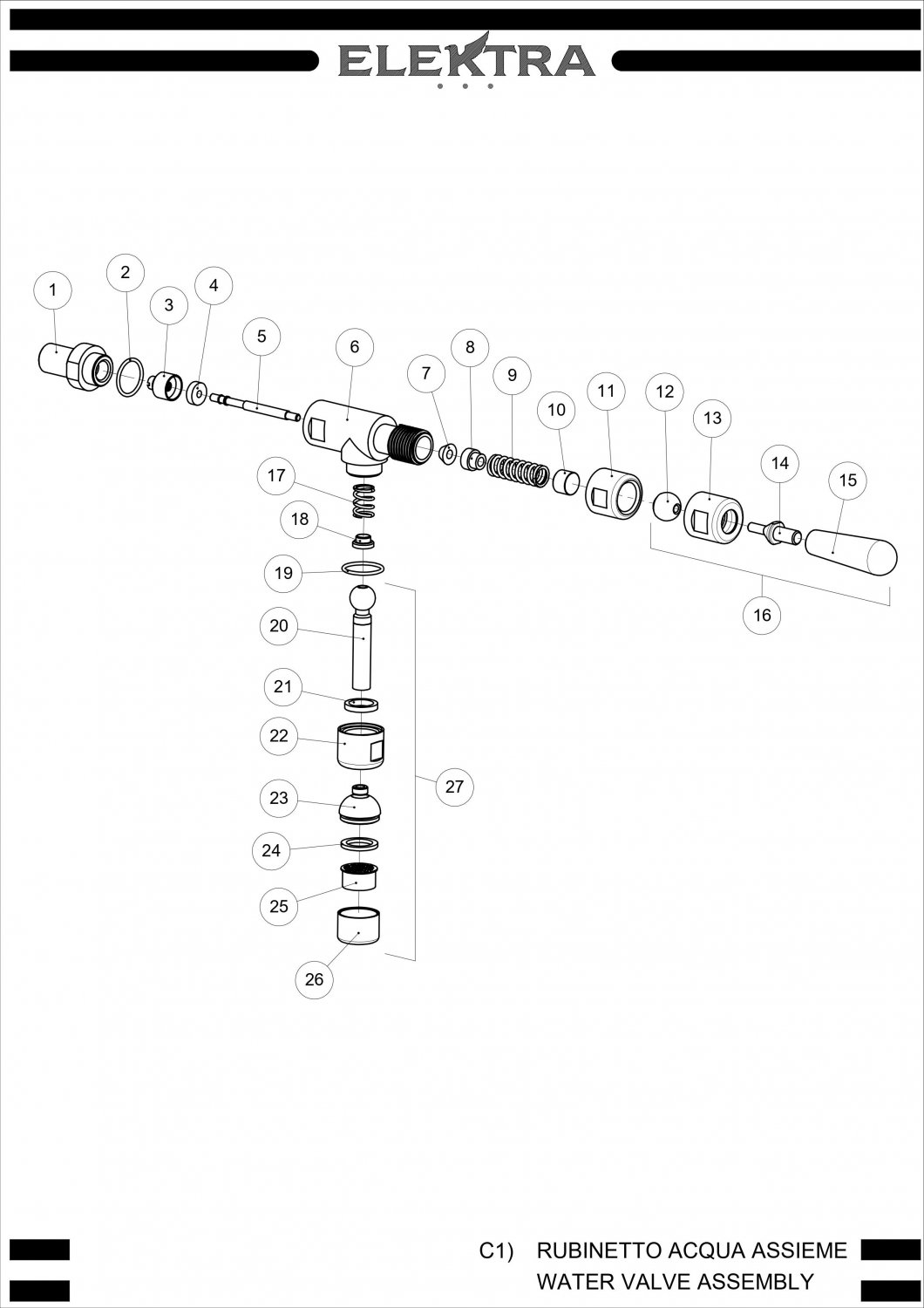 ELEKTRA

1
2
3
4
5
6
7
8
9
10
11
12
13
14
15
16
17
18
19
20
21
22
23
24
25
26
27

C1) RUBINETTO ACQUA ASSIEME
WATER VALVE ASSEMBLY