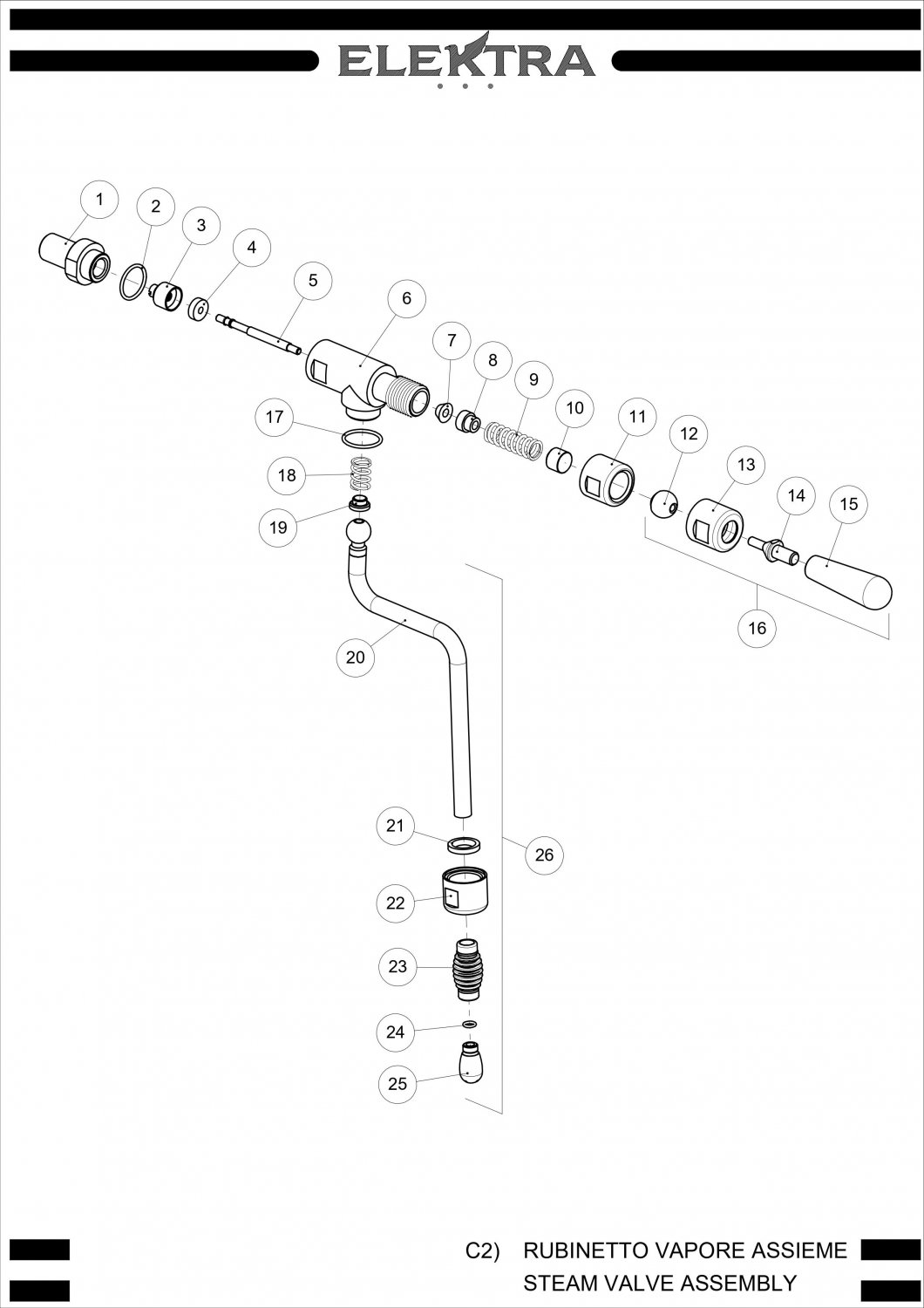 ELEKTRA

1
2
3
4
5
6
7
8
9
10
11
12
13
14
15
16
17
18
19
20
21
22
23
24
25
26

C2) RUBINETTO VAPORE ASSIEME
STEAM VALVE ASSEMBLY