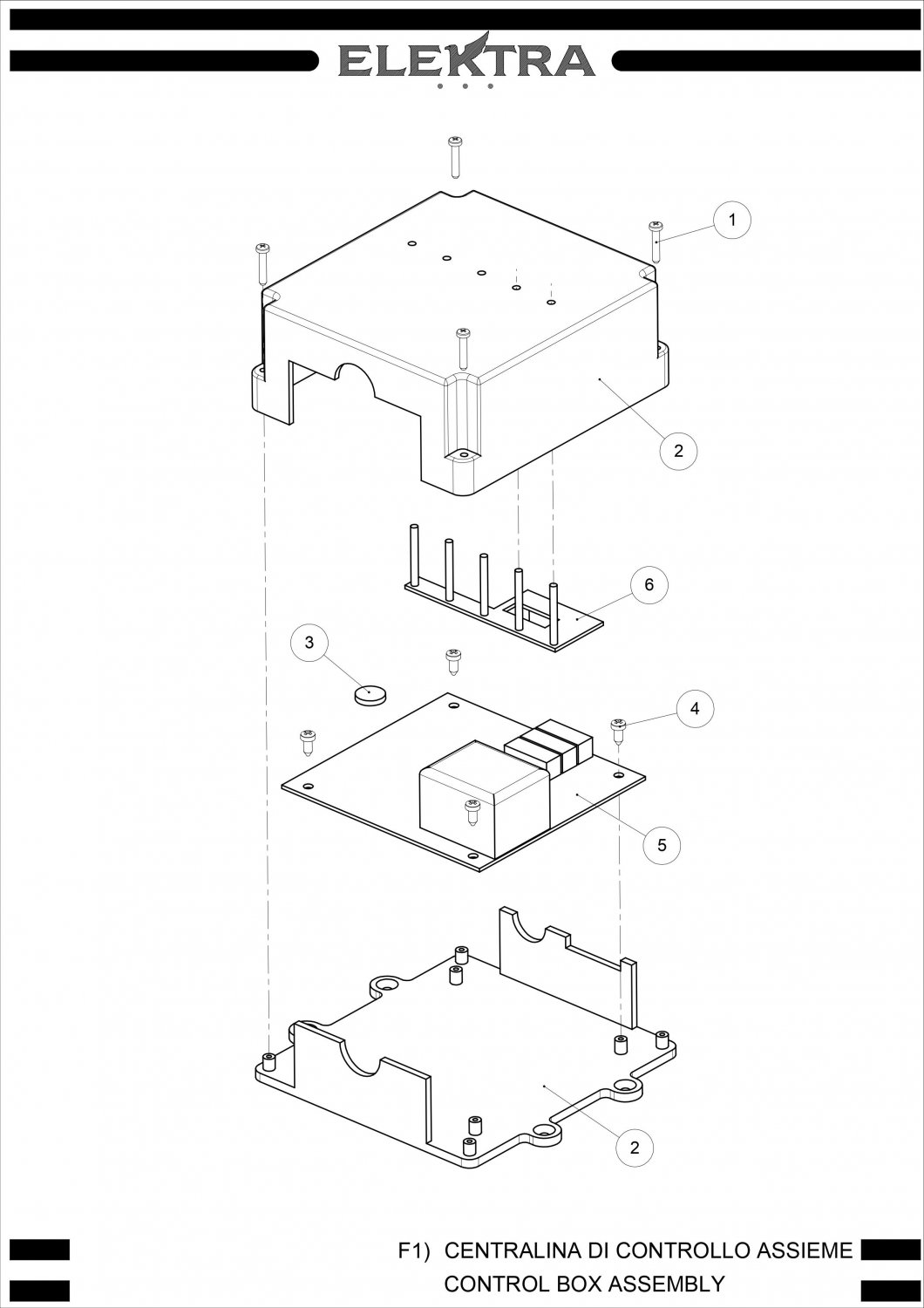 ELEKTRA

1

2

6

3

4

5

2

F1) CENTRALINA DI CONTROLLO ASSIEME
CONTROL BOX ASSEMBLY