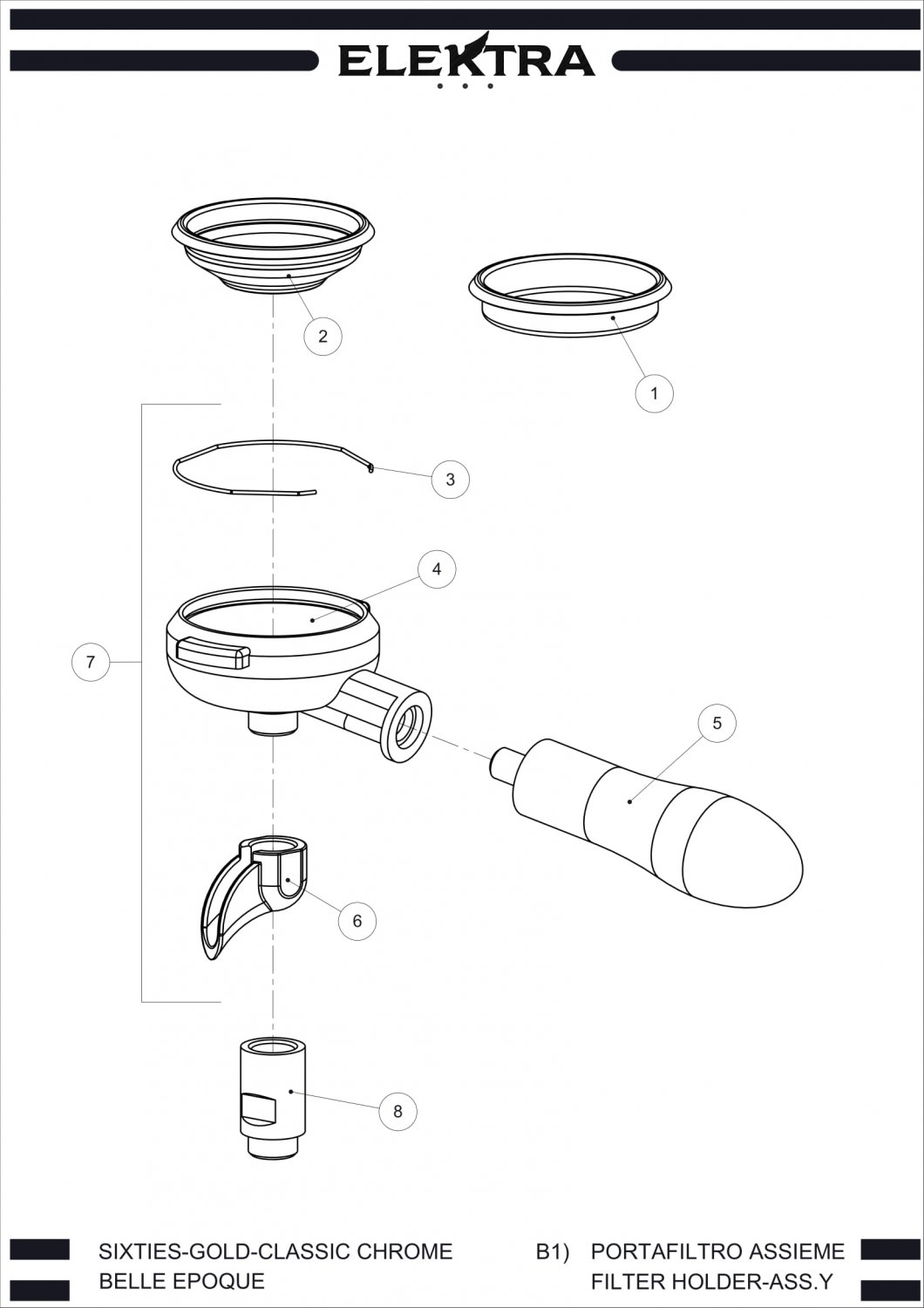 ELEKTRA

2

1

3

4

7

5

6

8

SIXTIES-GOLD-CLASSIC CHROME
BELLE EPOQUE

B1) PORTAFILTRO ASSIEME
FILTER HOLDER-ASS.Y