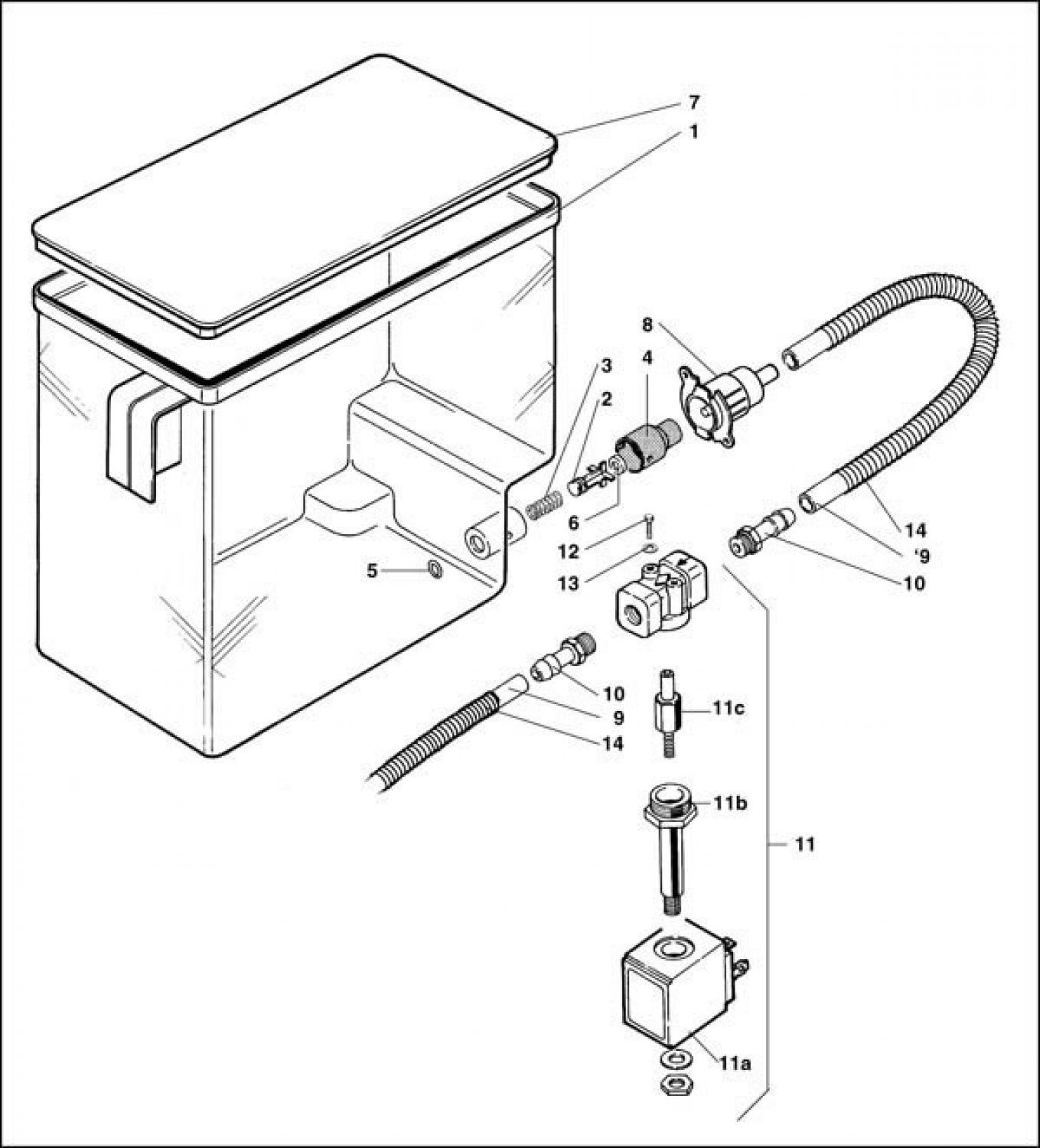 7
1
8
3
4
2
6
12
13
5
14
'9
10
10
9
14
11c
11b
11
11a