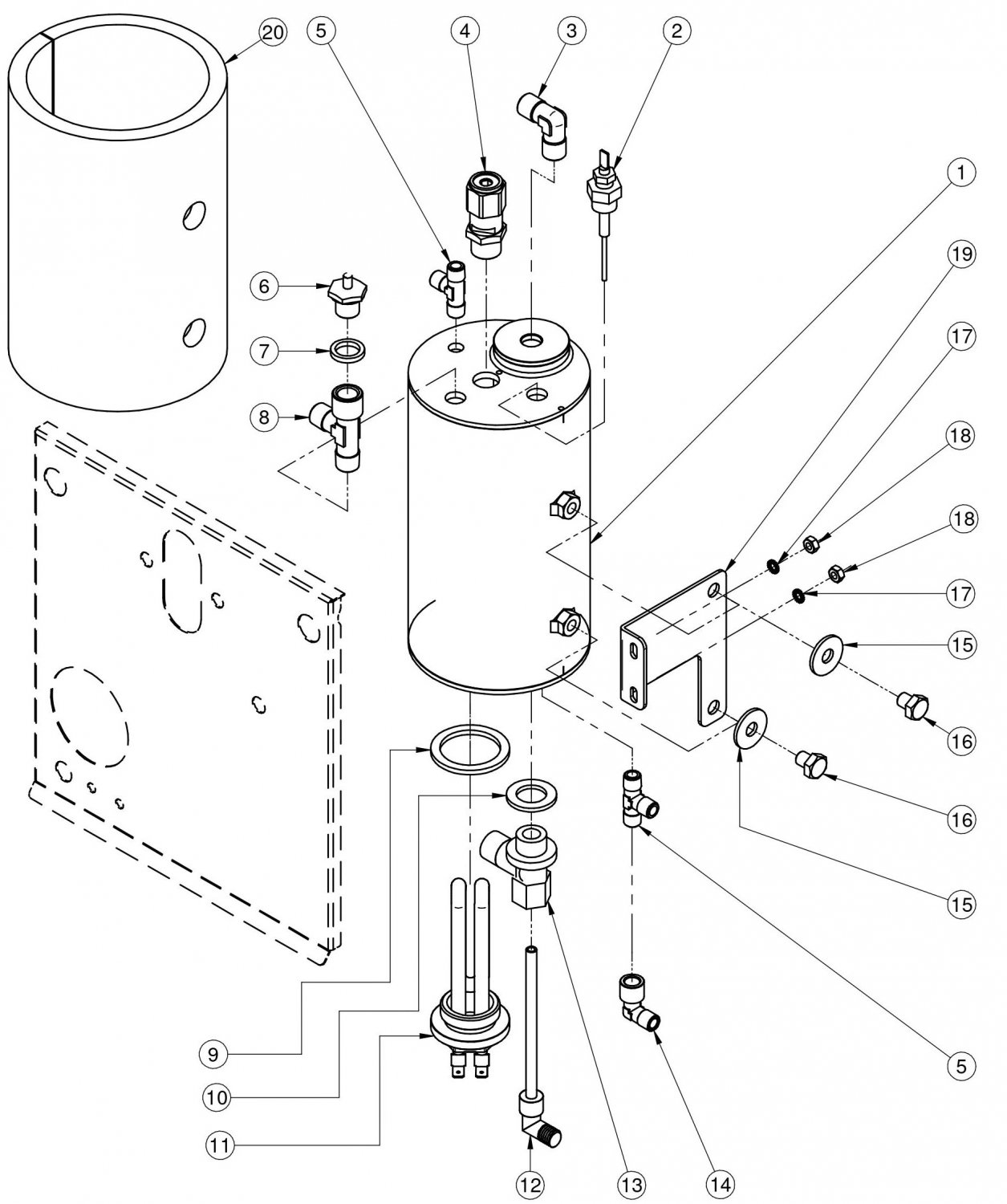 20
5
4
3
2
1
19
17
18
18
17
15
16
16
15
5
6
7
8
9
10
11
12
13
14