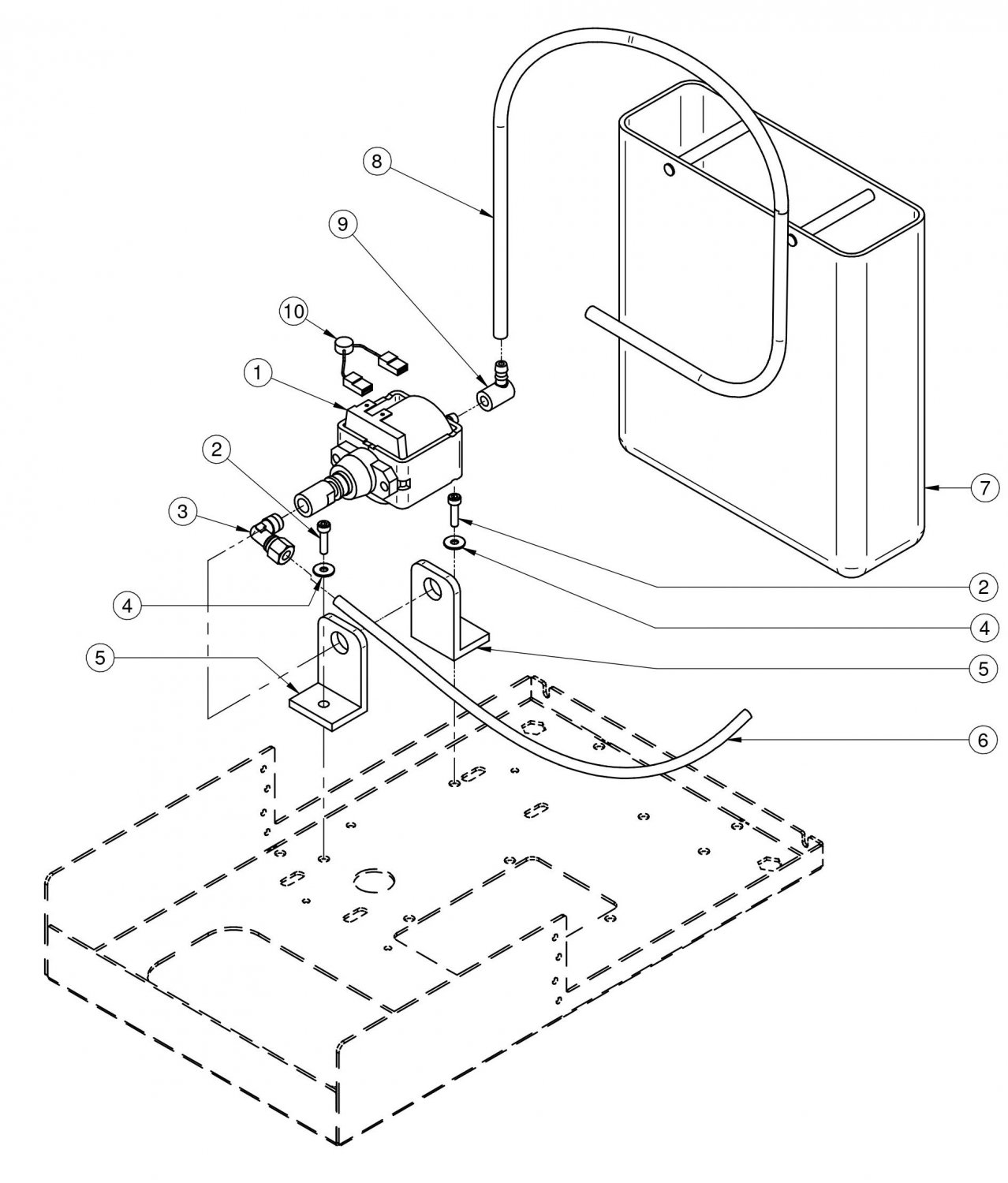 8
9
10
1
2
3
4
5
7
2
4
5
6