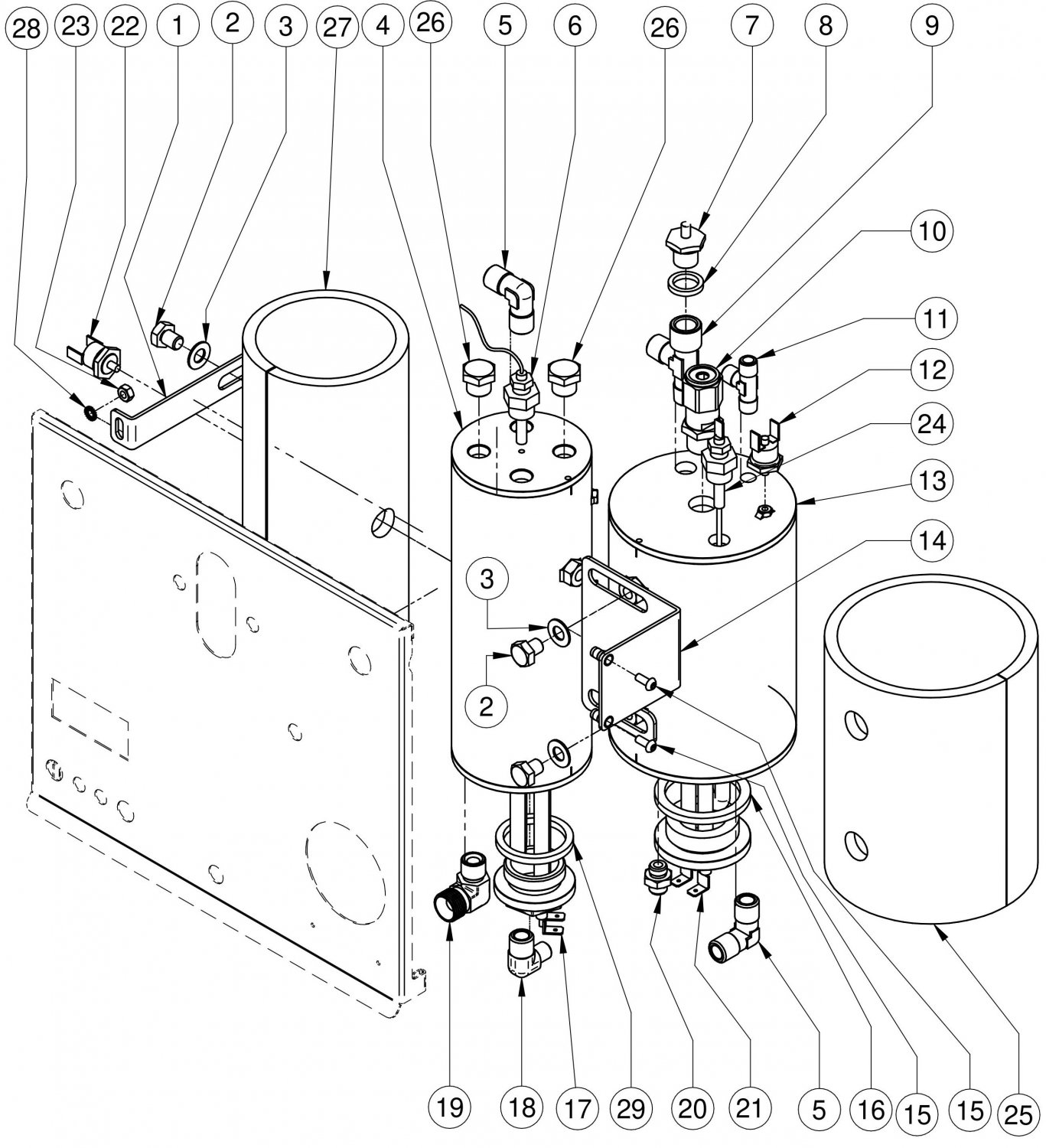 28 23 22 1 2 3 27 4 26 5 6 26 7 8 9

10
11
12
24
13
14

3
2

19 18 17 29 20 21 5 16 15 15 25