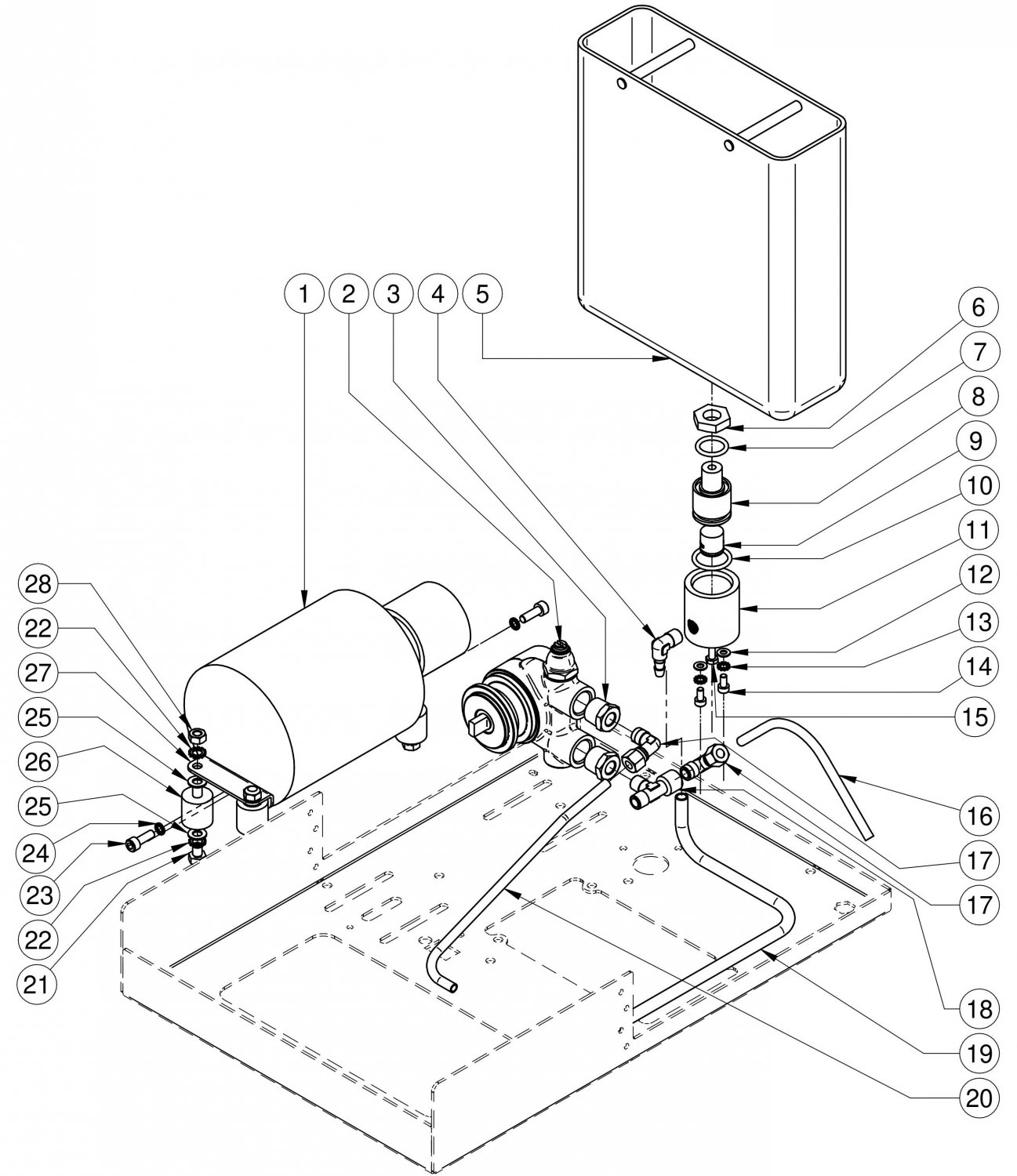 1 2 3 4 5

6
7
8
9
10
11
12
13
14
15
16
17
17
18
19
20

28
22
27
25
26
25
24
23
22
21