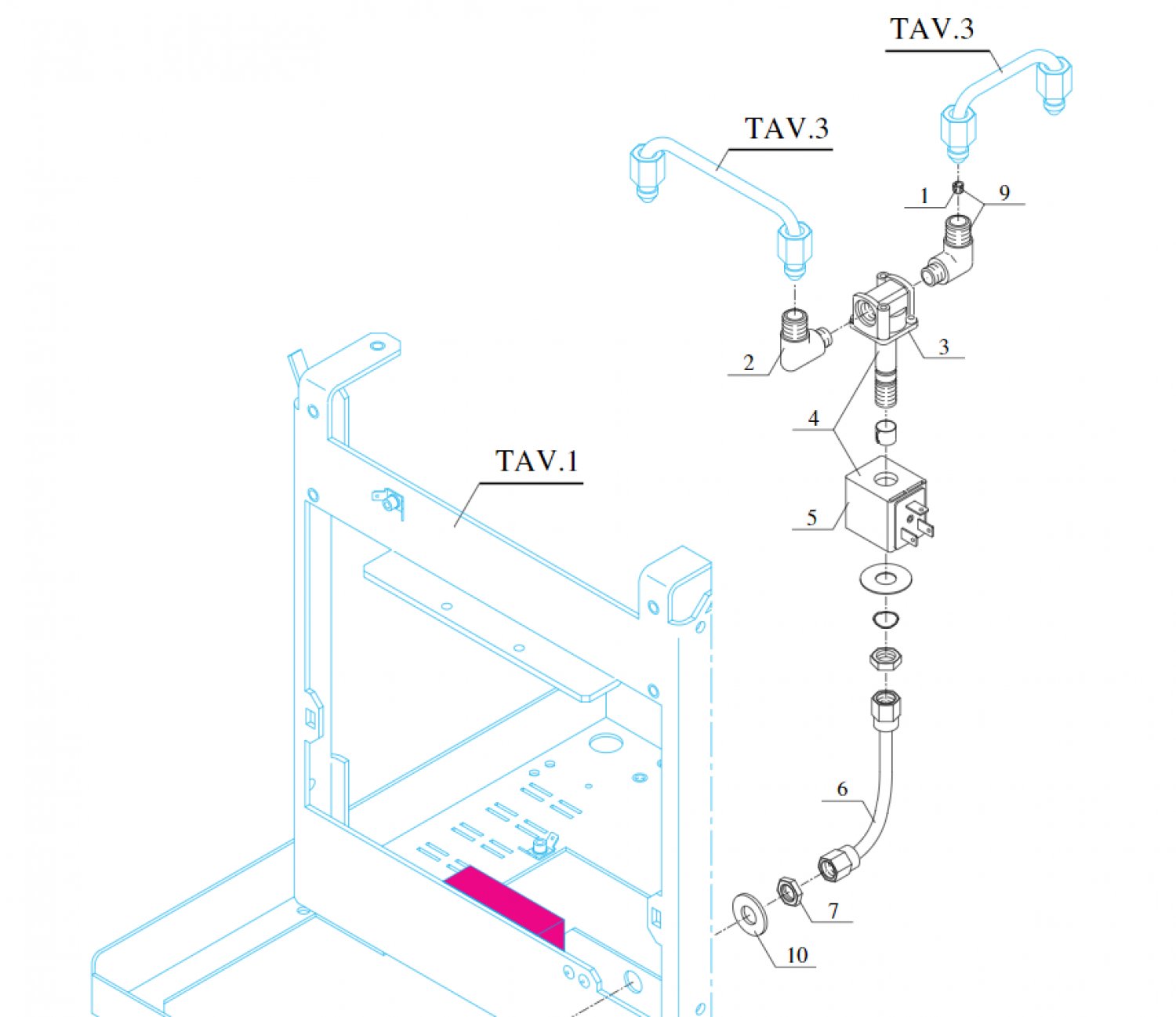 TAV.3
TAV.3
1
9
2
3
4
TAV.1
5
6
7
10