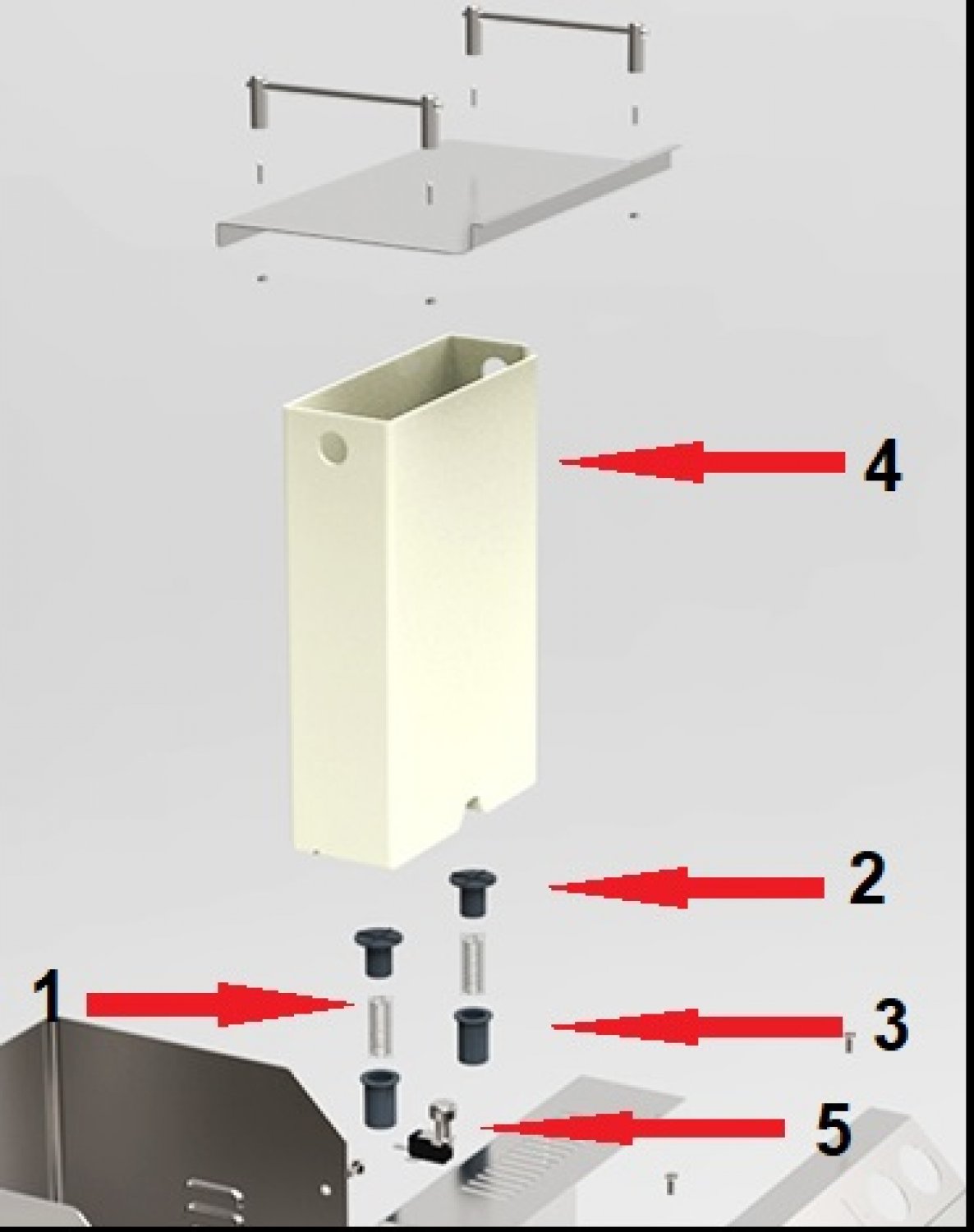 4
2
1
3
5