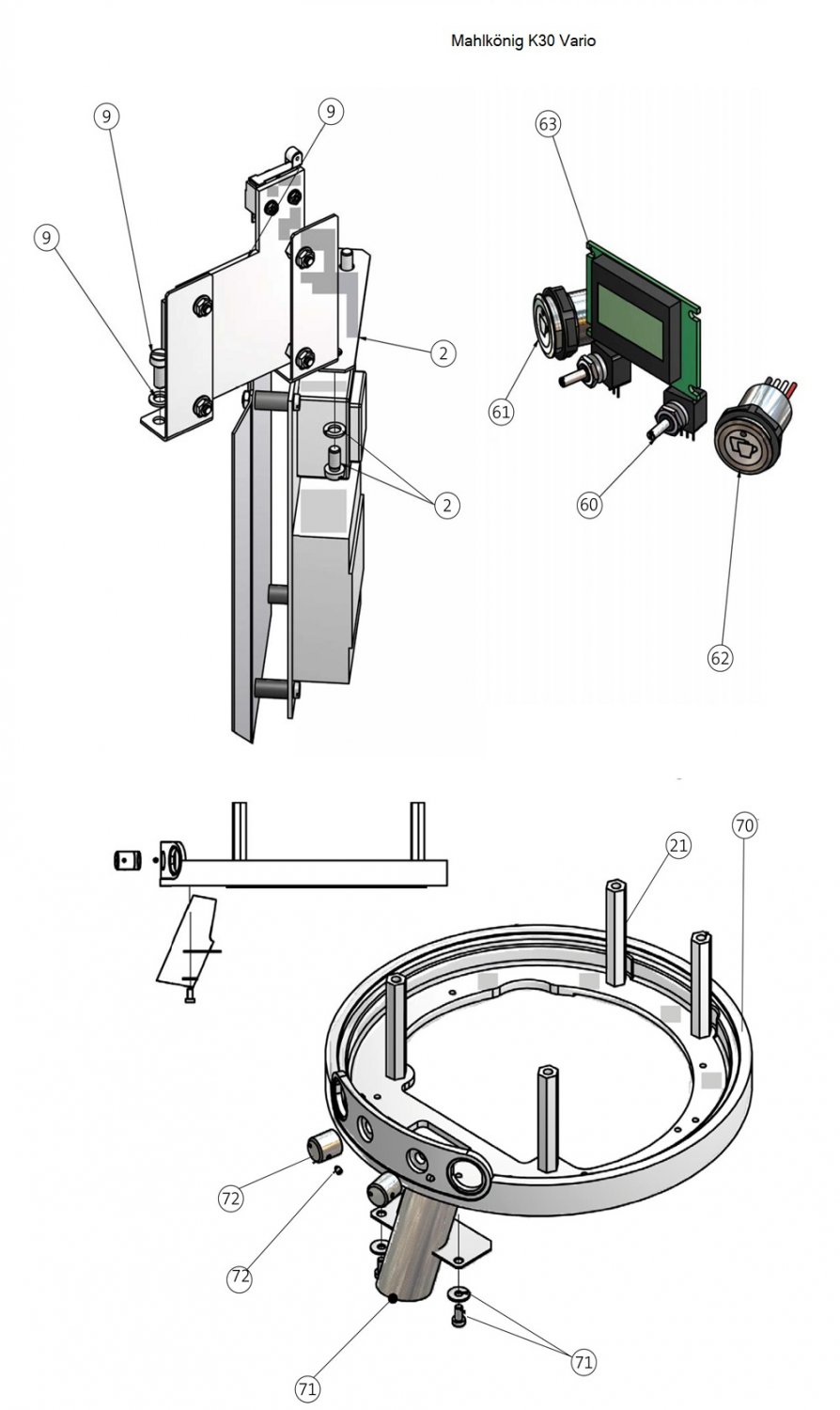 Mahlkönig K30 Vario

9
9
9
2
2
63
61
60
62
21
70
72
72
71
71