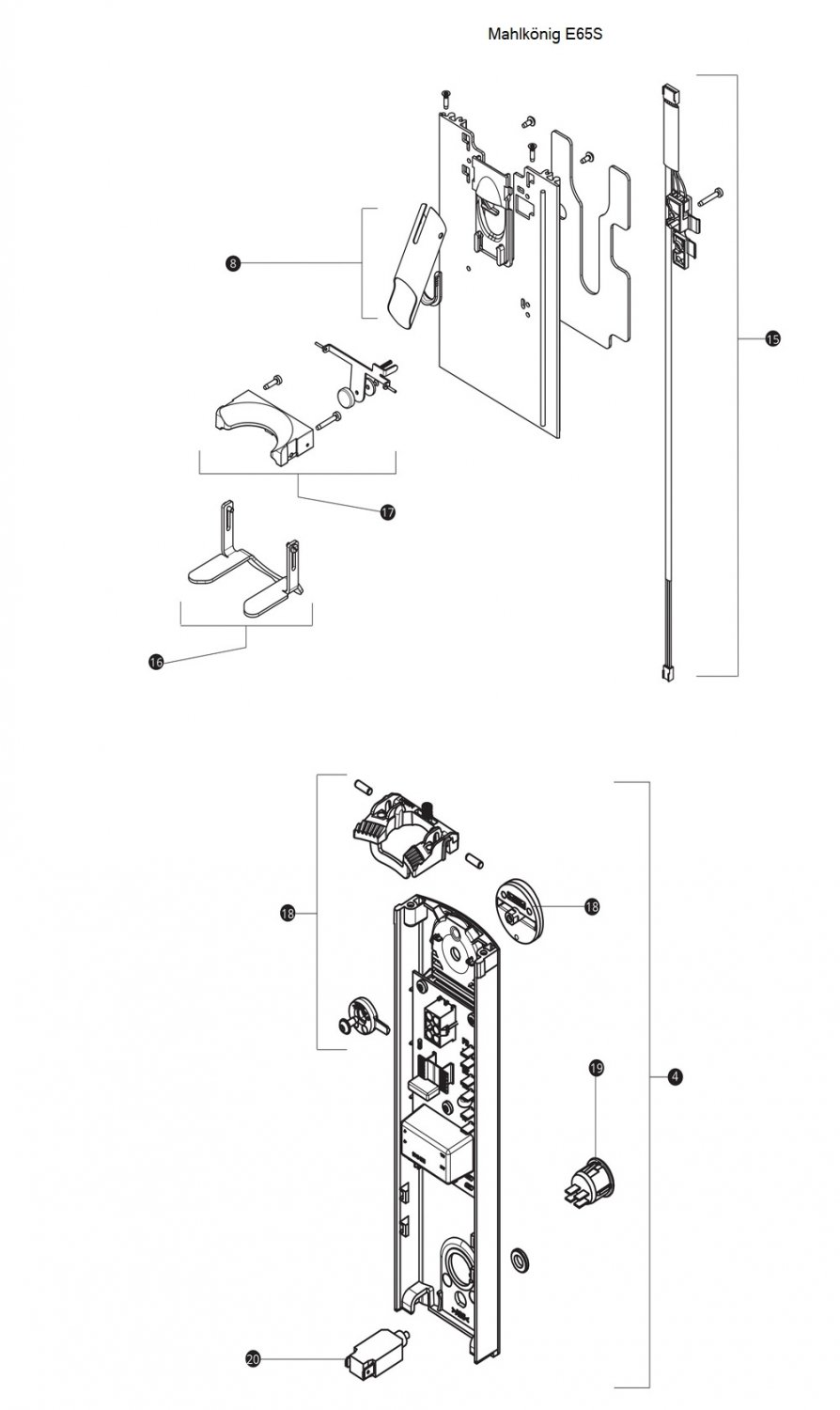 Mahlkönig E65S

8

15

17

16

18

18

19

4

20