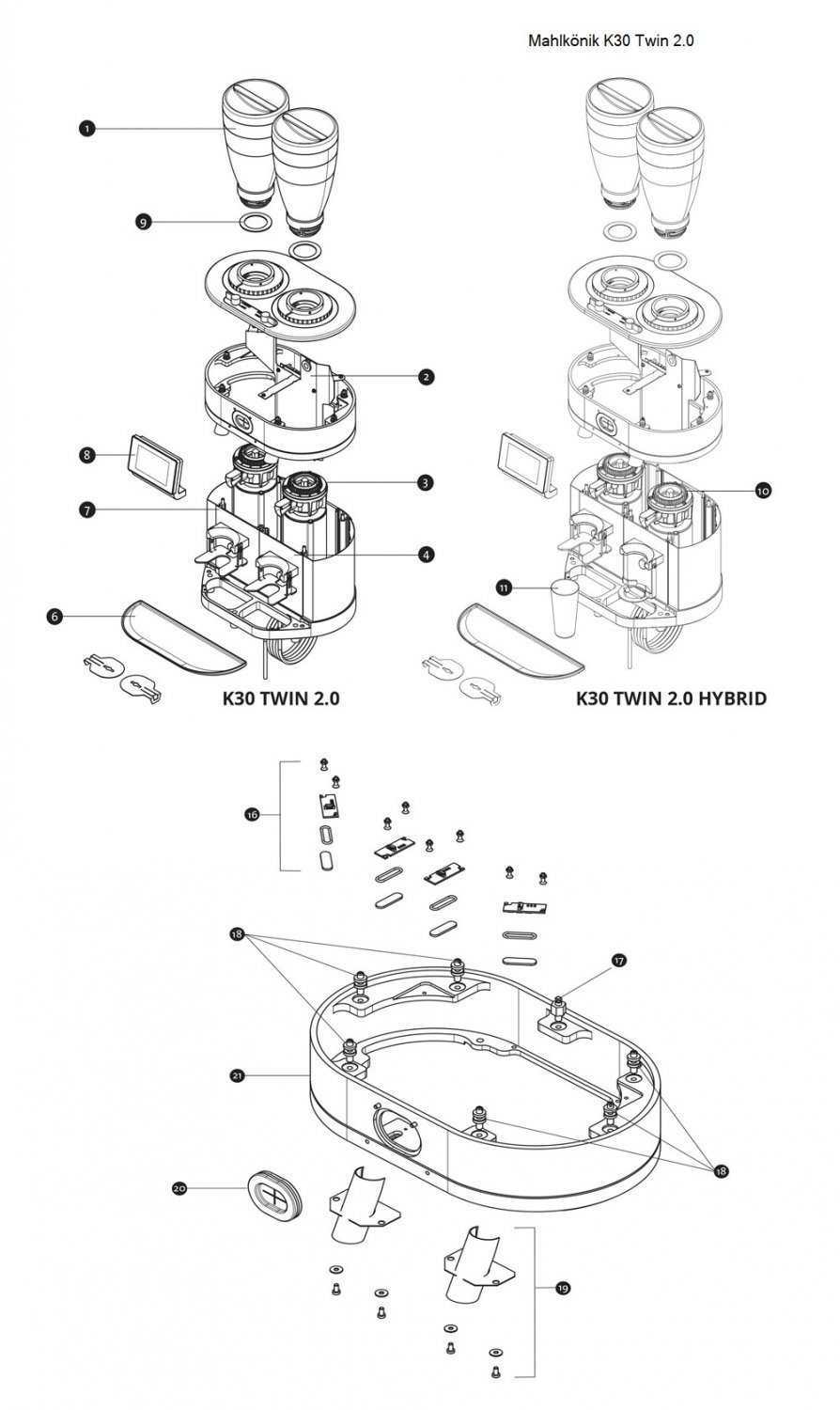 Mahlkönik K30 Twin 2.0

1
9
2
8
3
7
4
6
K30 TWIN 2.0

10
11
K30 TWIN 2.0 HYBRID

16
18
17
21
18
20
19