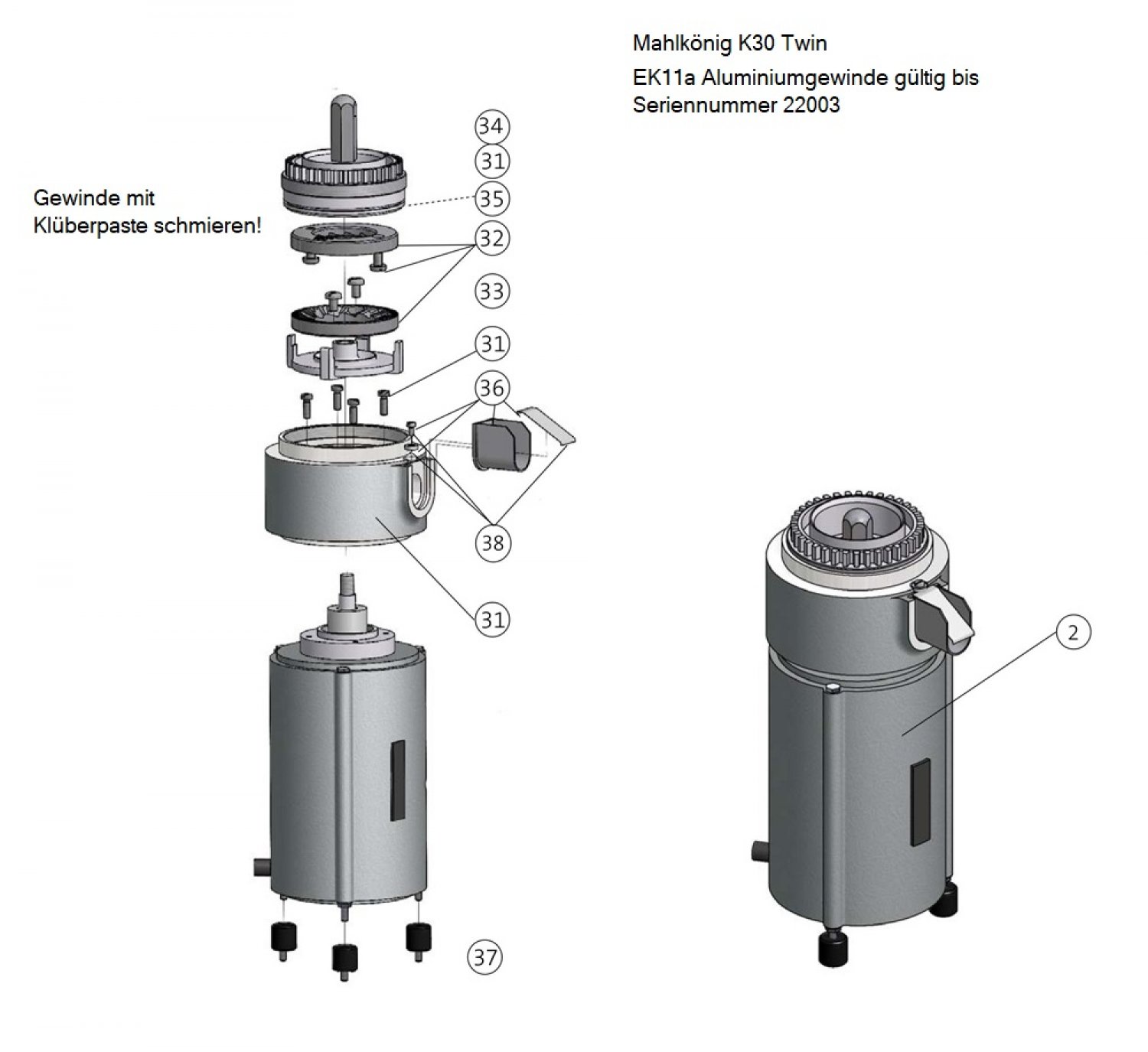 Mahlkönig K30 Twin

EK11a Aluminiumgewinde gültig bis Seriennummer 22003

Gewinde mit Klüberpaste schmieren!

34

31

35

32

33

31

36

38

31

37

2