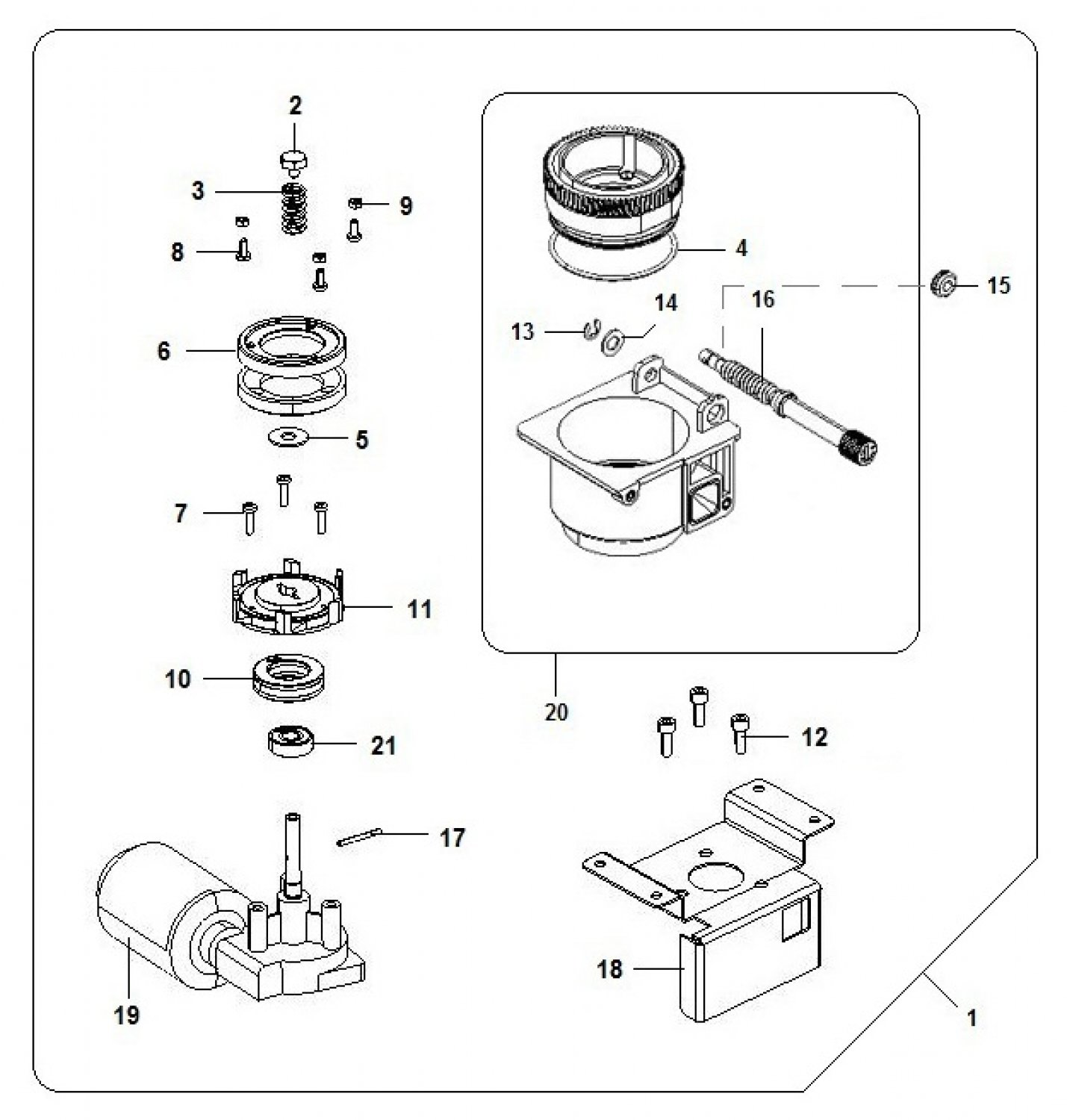 2
3
9
8
6
5
7
11
10
21
17
19
4
15
14
16
13
20
12
18
1