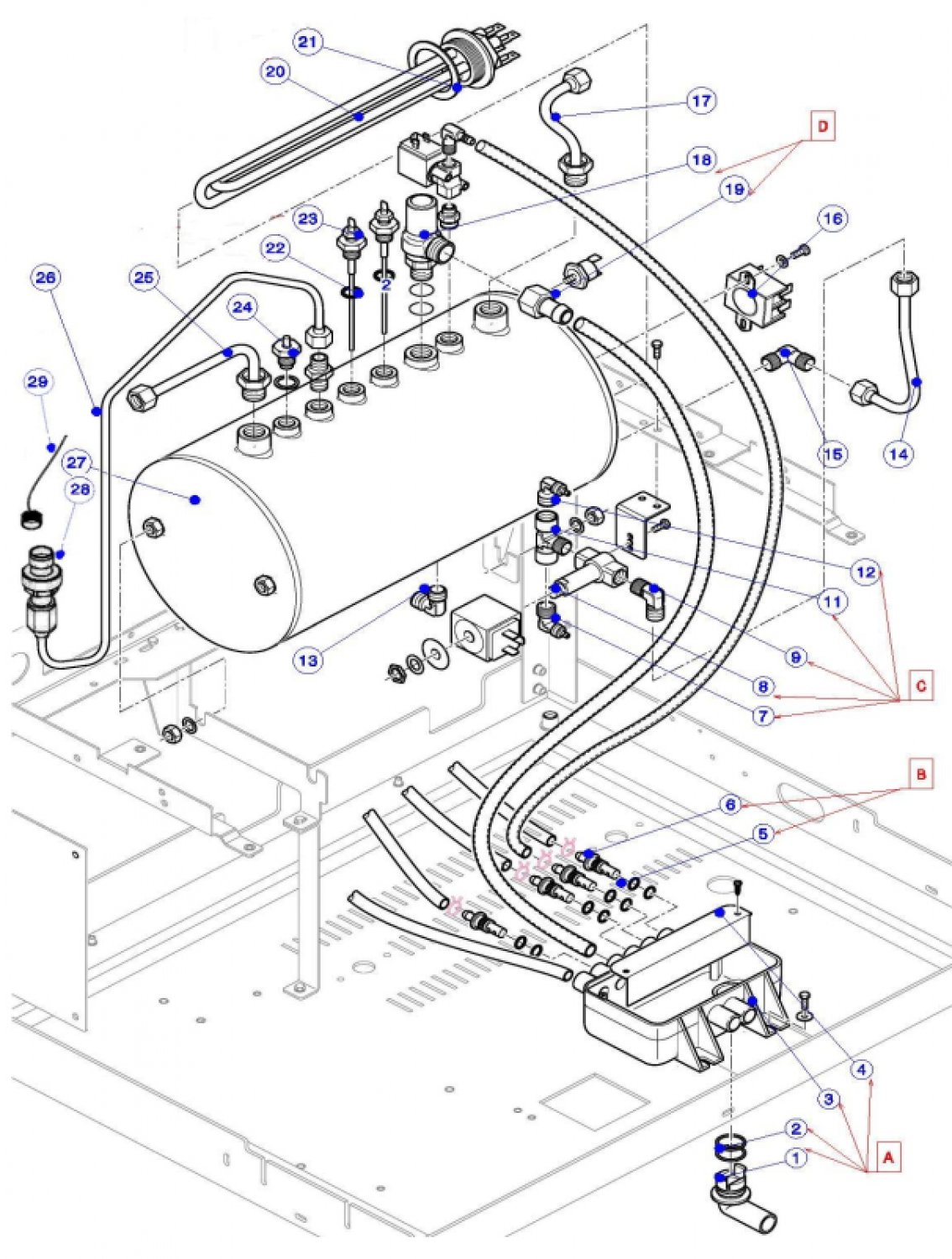 21
20
17
D
18
19
23
22
2
16
26
25
24
29
27
28
15
14
12
11
13
9
8
7
C
B
6
5
4
3
2
1
A