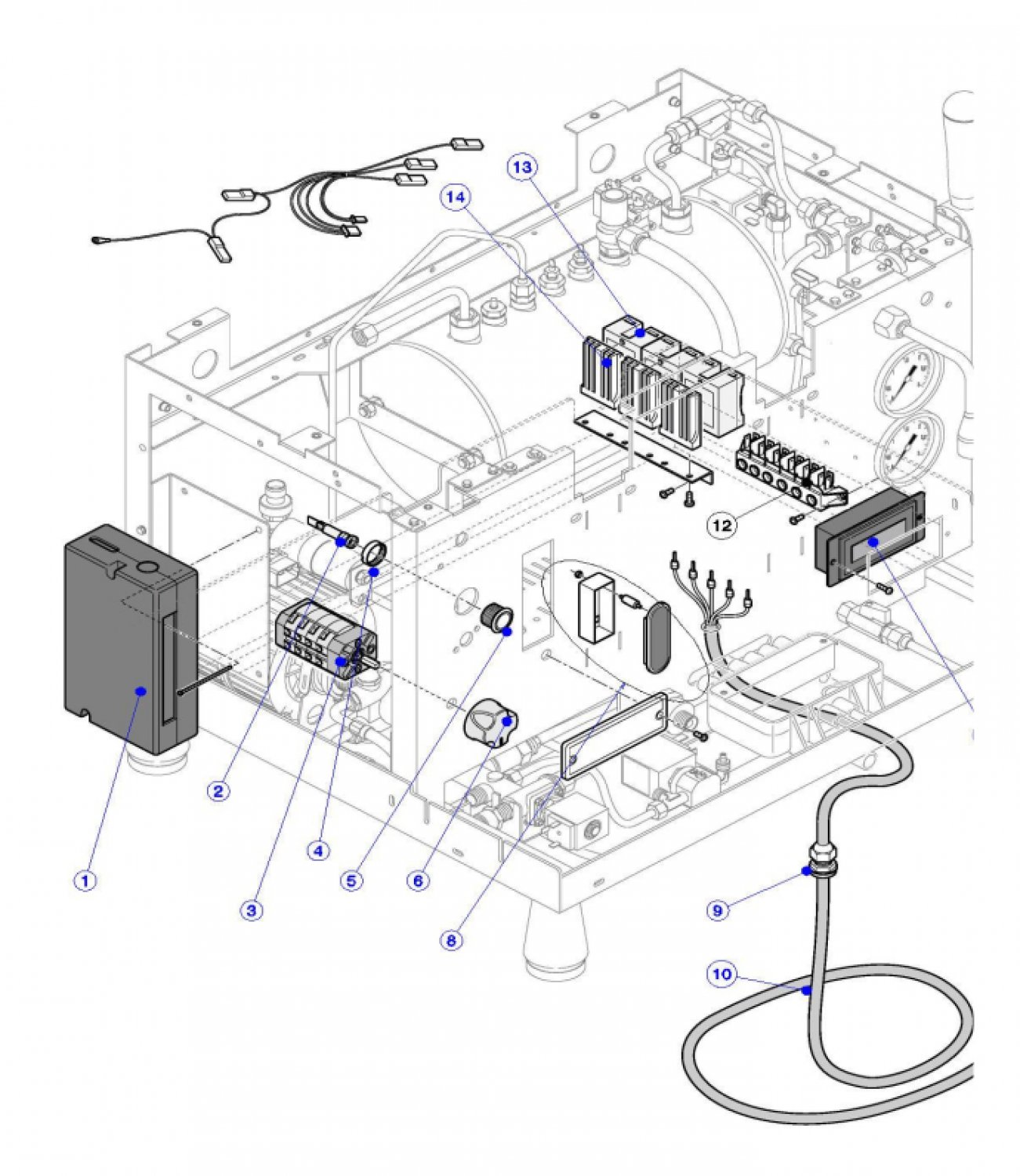 13
14
12
1
2
3
4
5
6
8
9
10