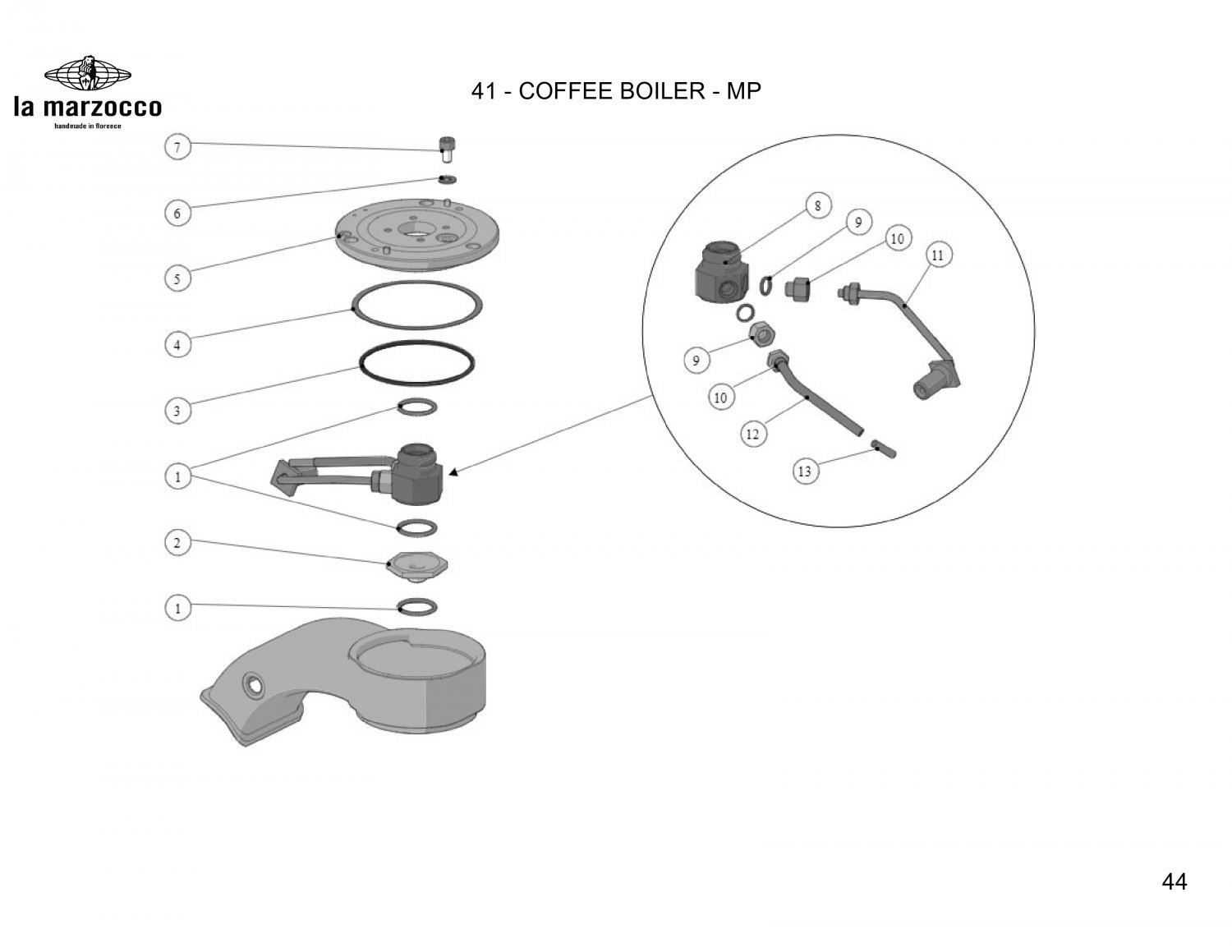 la marzocco
handmade in florence

41 - COFFEE BOILER - MP

7
6
5
4
3
1
2
1

8
9
10
11
9
10
12
13

44