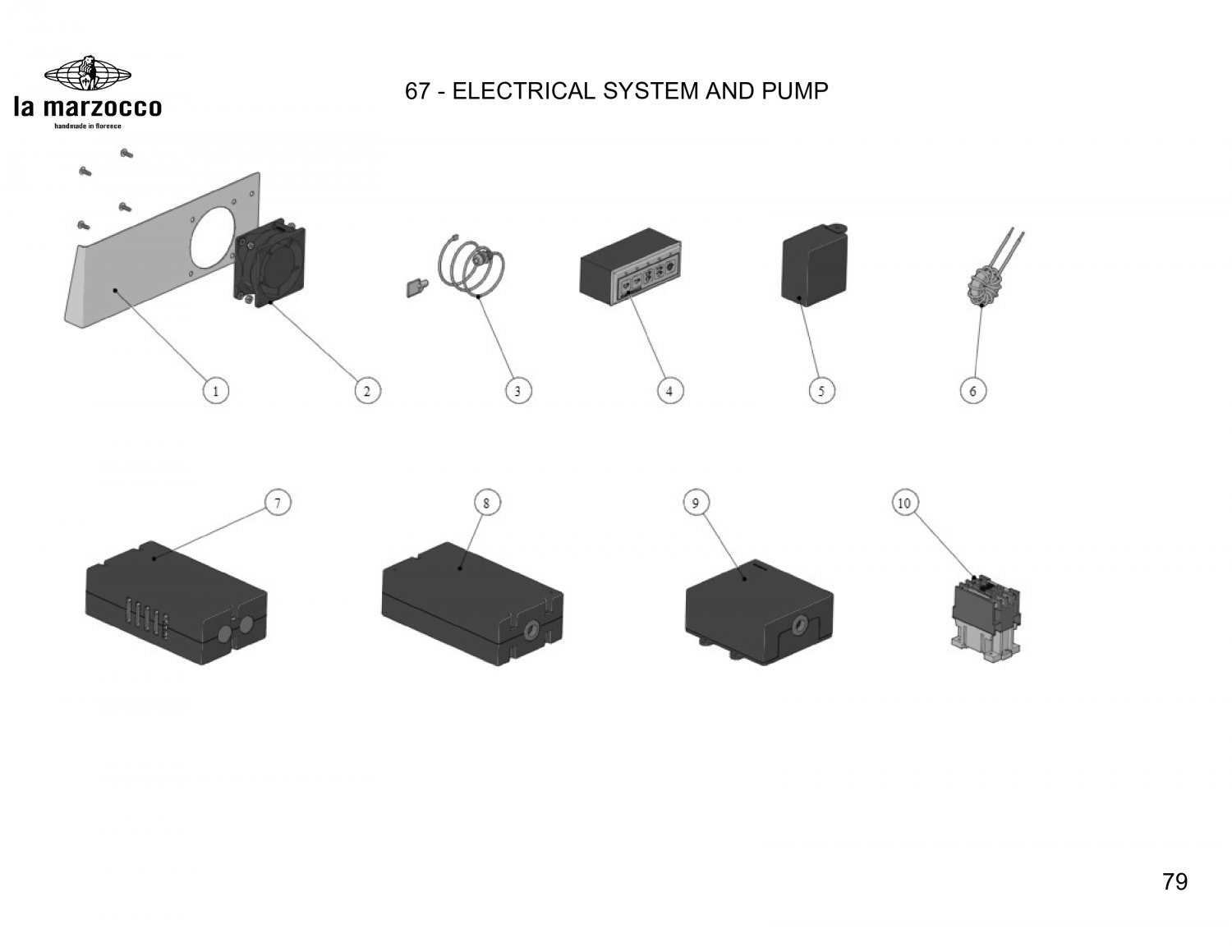 la marzocco
handmade in florence

67 - ELECTRICAL SYSTEM AND PUMP

1
2
3
4
5
6
7
8
9
10

79