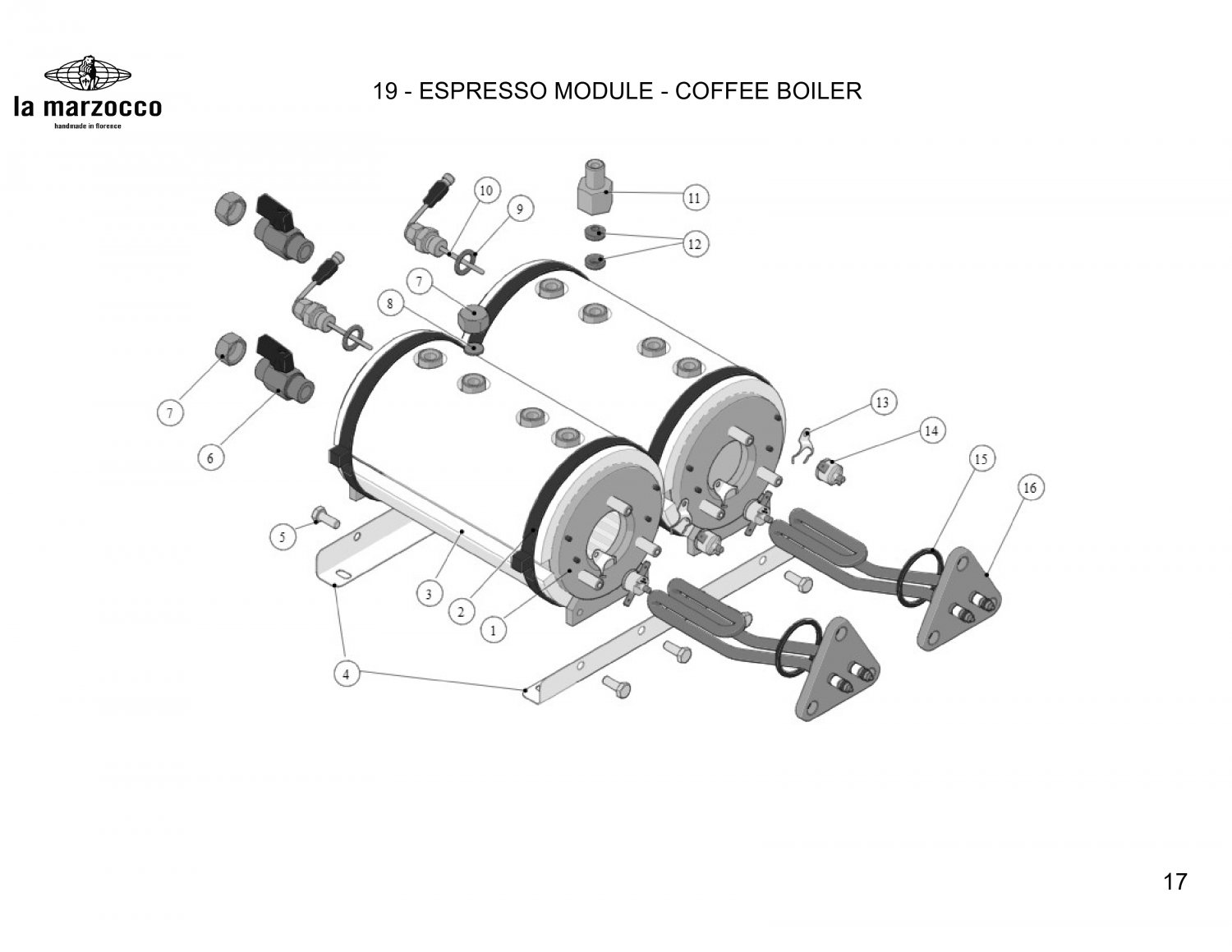 la marzocco
handmade in florence

19 - ESPRESSO MODULE - COFFEE BOILER

10
9
11
12
7
8
7
6
13
14
15
16
5
3
2
1
4

17