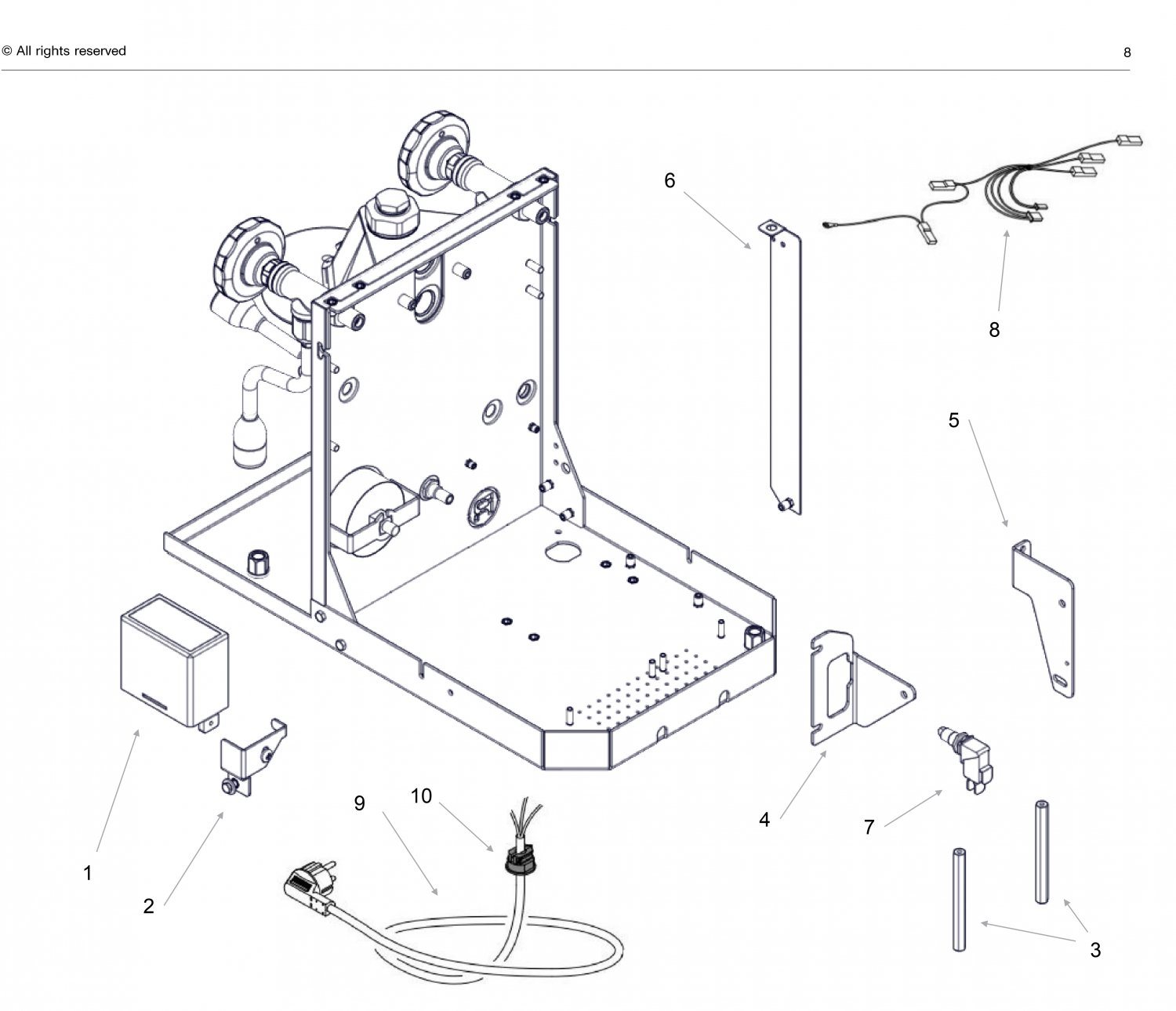 © All rights reserved

8

6

8

5

1

2

9

10

4

7

3