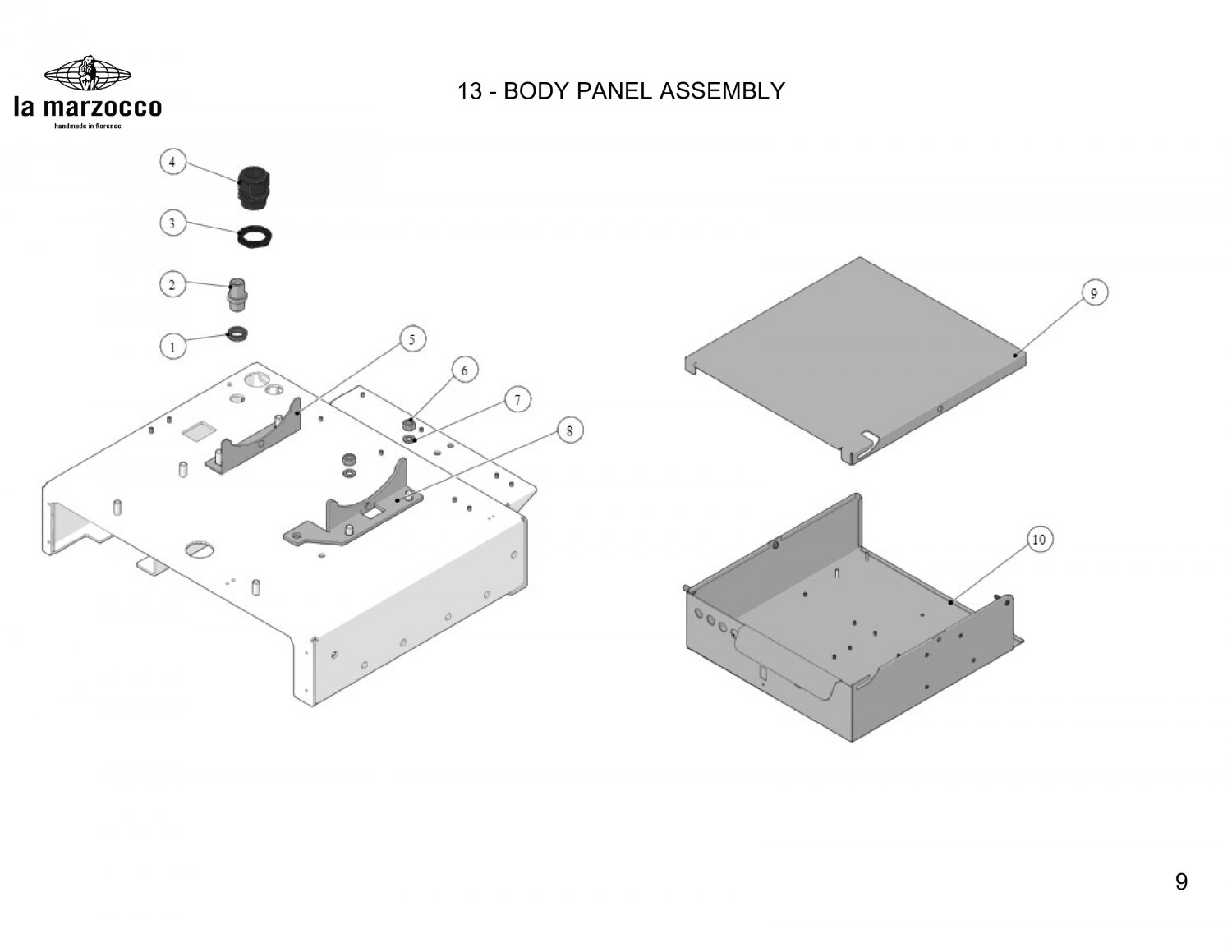 la marzocco
handmade in florence

13 - BODY PANEL ASSEMBLY

4
3
2
1
5
6
7
8
9
10

9