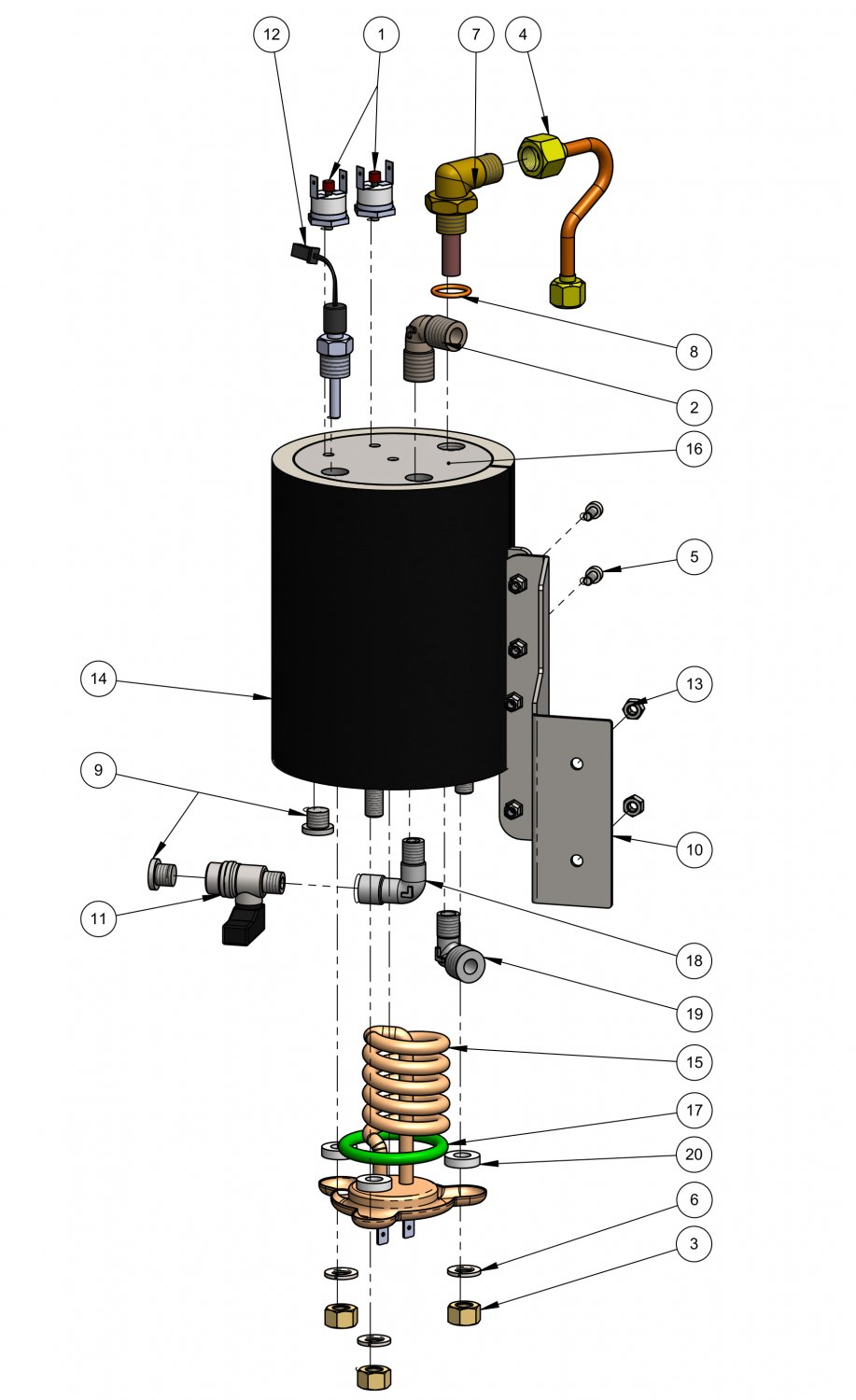 12
1
7
4
8
2
16
5
14
13
9
10
11
18
19
15
17
20
6
3