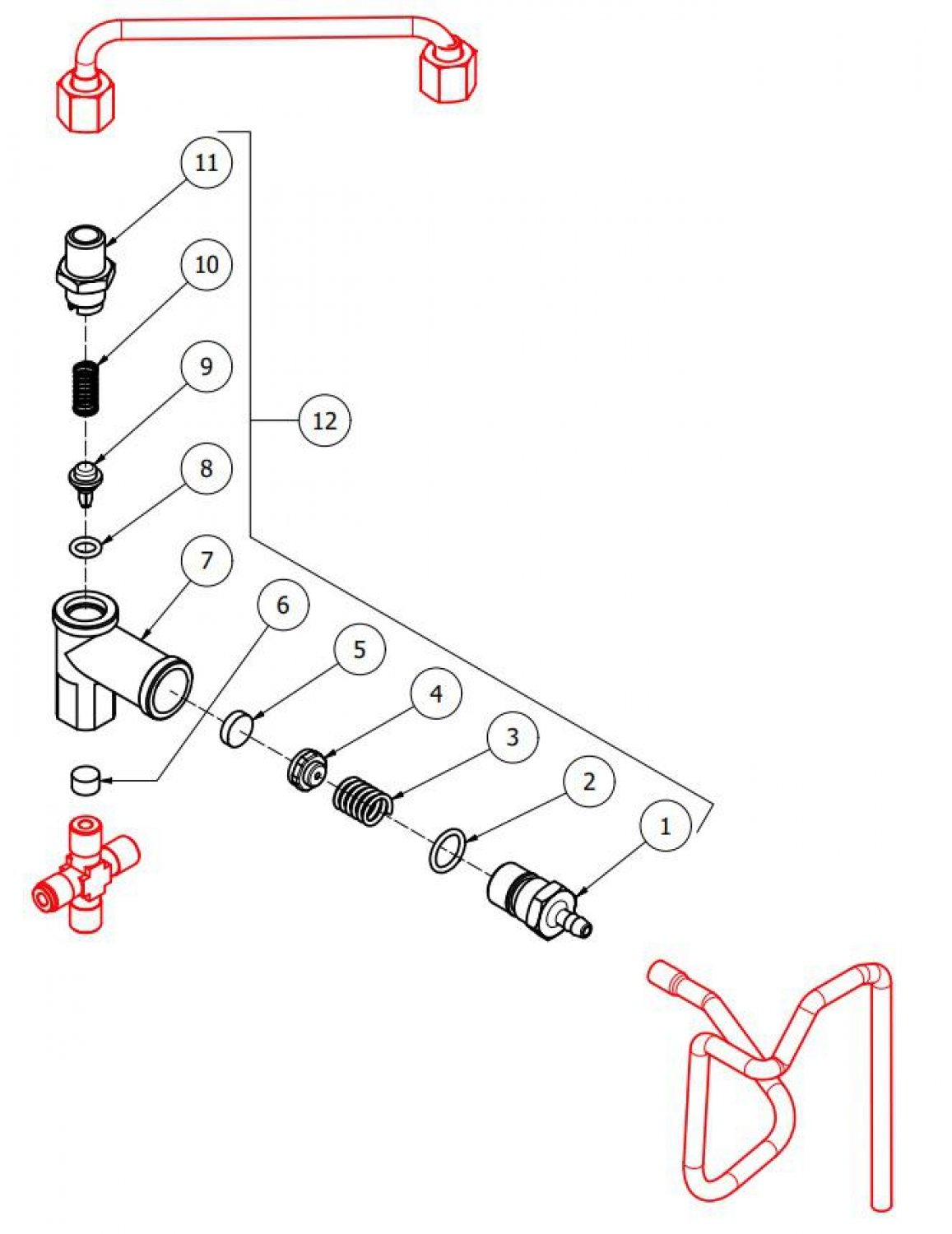 11

10

9

12

8

7

6

5

4

3

2

1