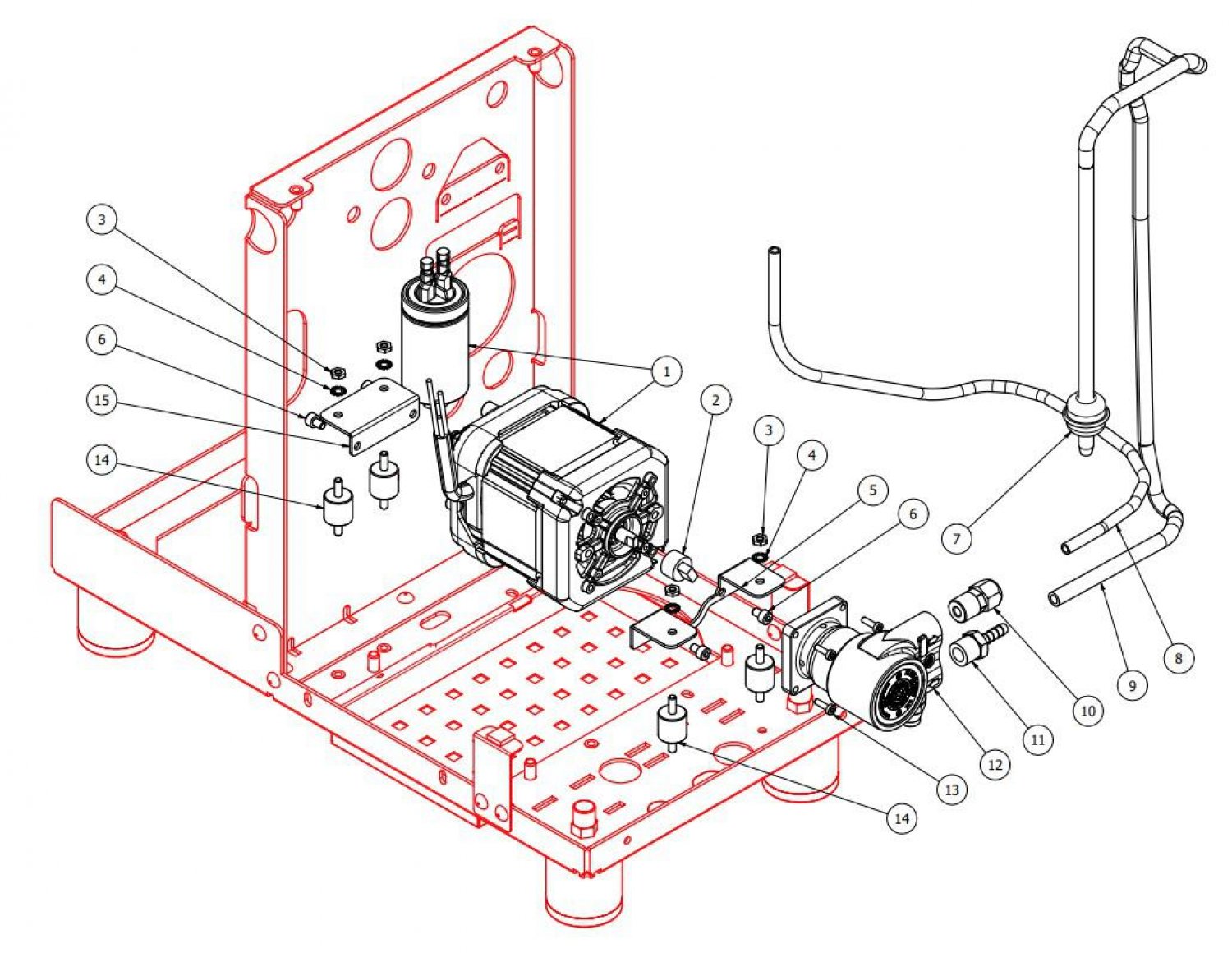 3
4
6
15
14
1
2
3
4
5
6
7
8
9
10
11
12
13
14