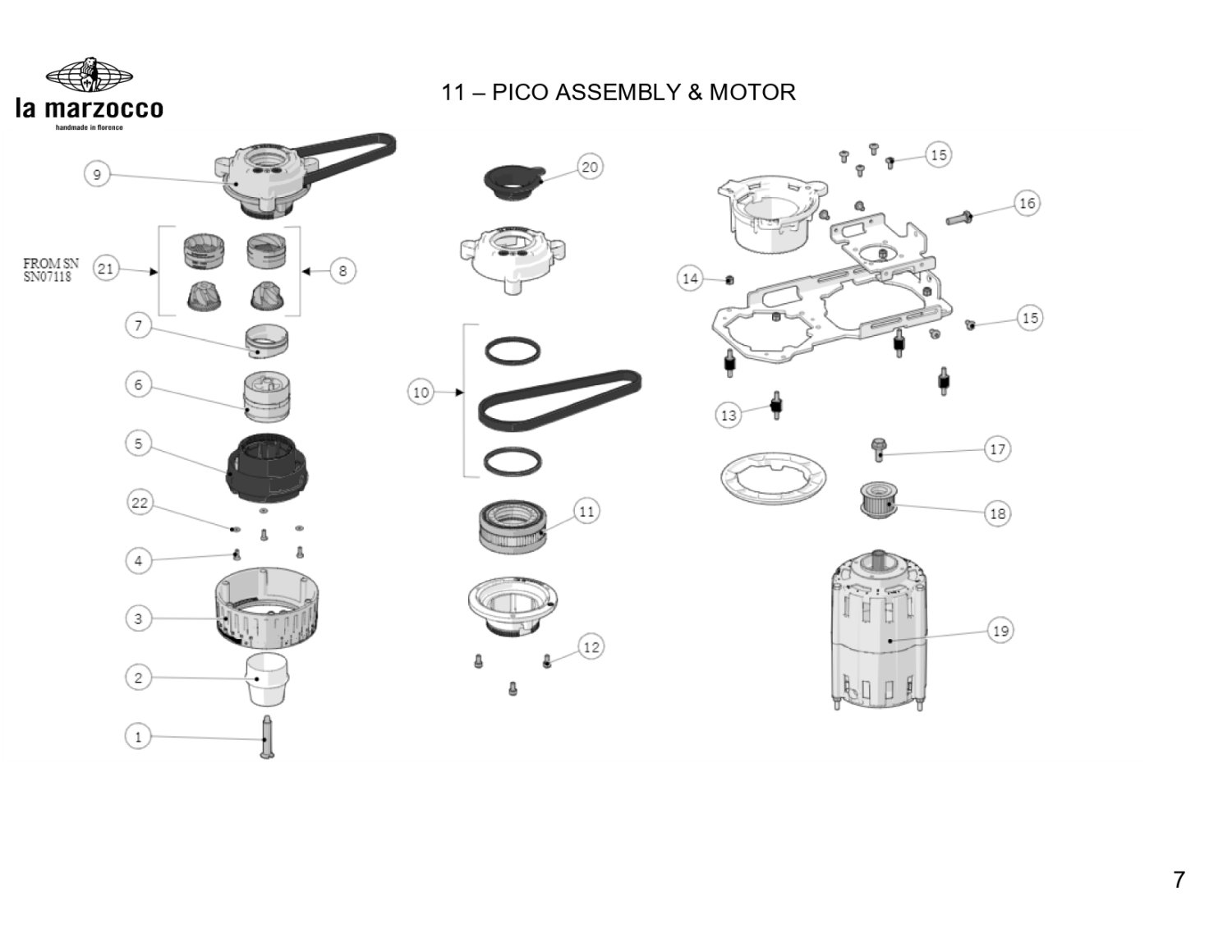 la marzocco
handmade in florence

11 – PICO ASSEMBLY & MOTOR

9

FROM SN SN07118

21

8

7

6

5

22

4

3

2

1

20

10

11

12

15

16

14

15

13

17

18

19

7