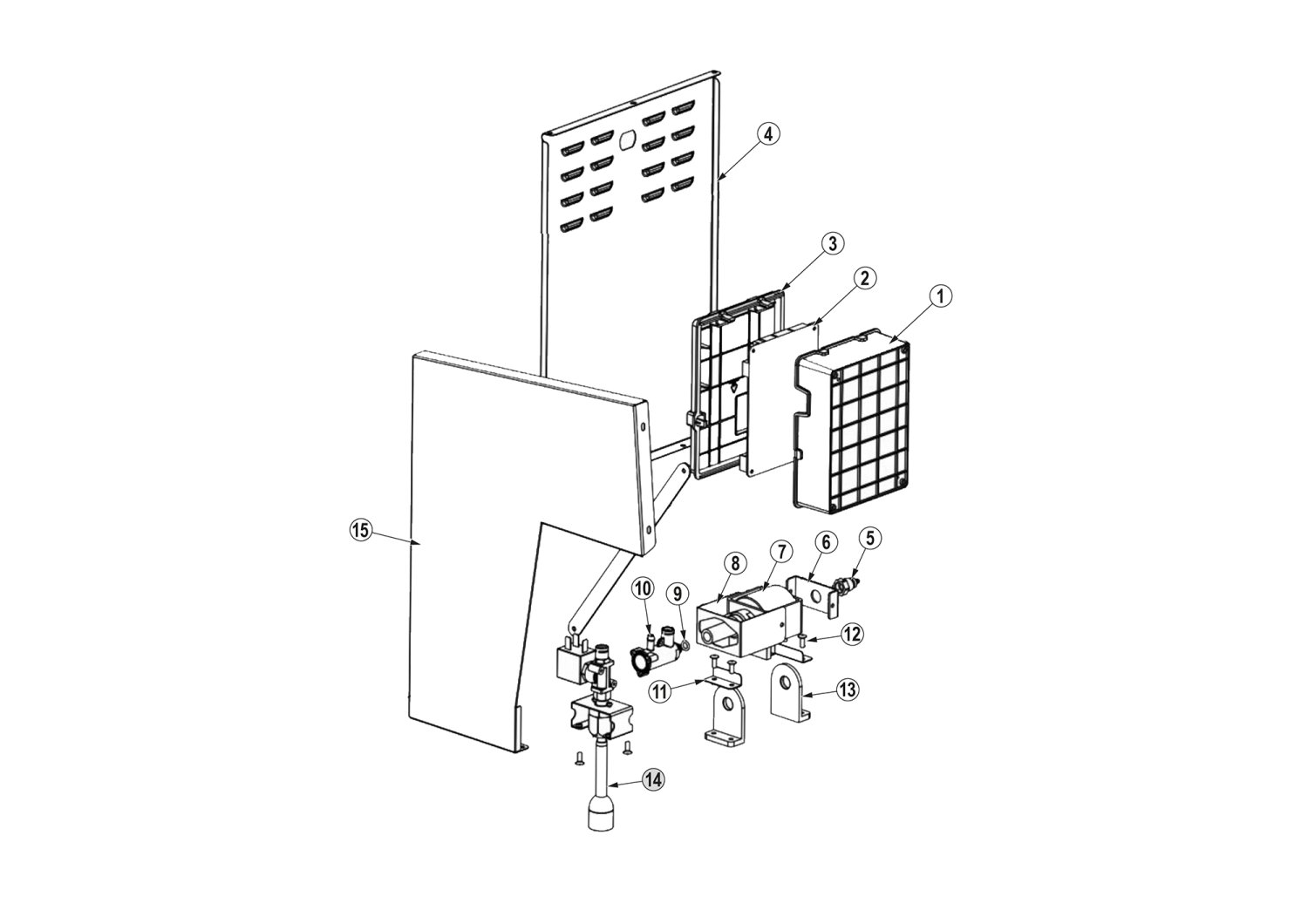 4
3
2
1
15
8
7
6
5
10
9
12
11
13
14